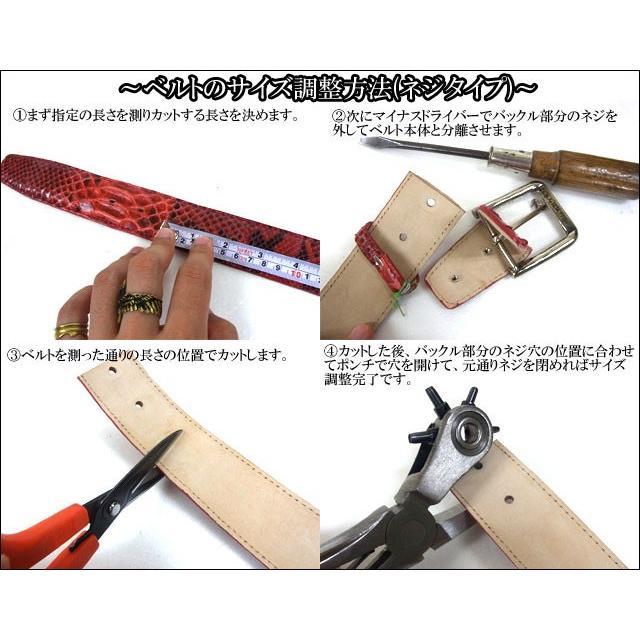 ～ベルトのサイズ調整方法(ネジタイプ)～

①まず指定の長さを測りカットする長さを決めます。

②次にマイナスドライバーでバックル部分のネジを外してベルト本体と分離させます。

③ベルトを測った通りの長さの位置でカットします。

④カットした後、バックル部分のネジ穴の位置に合わせてポンチで穴を開けて、元通りネジを閉めればサイズ調整完了です。