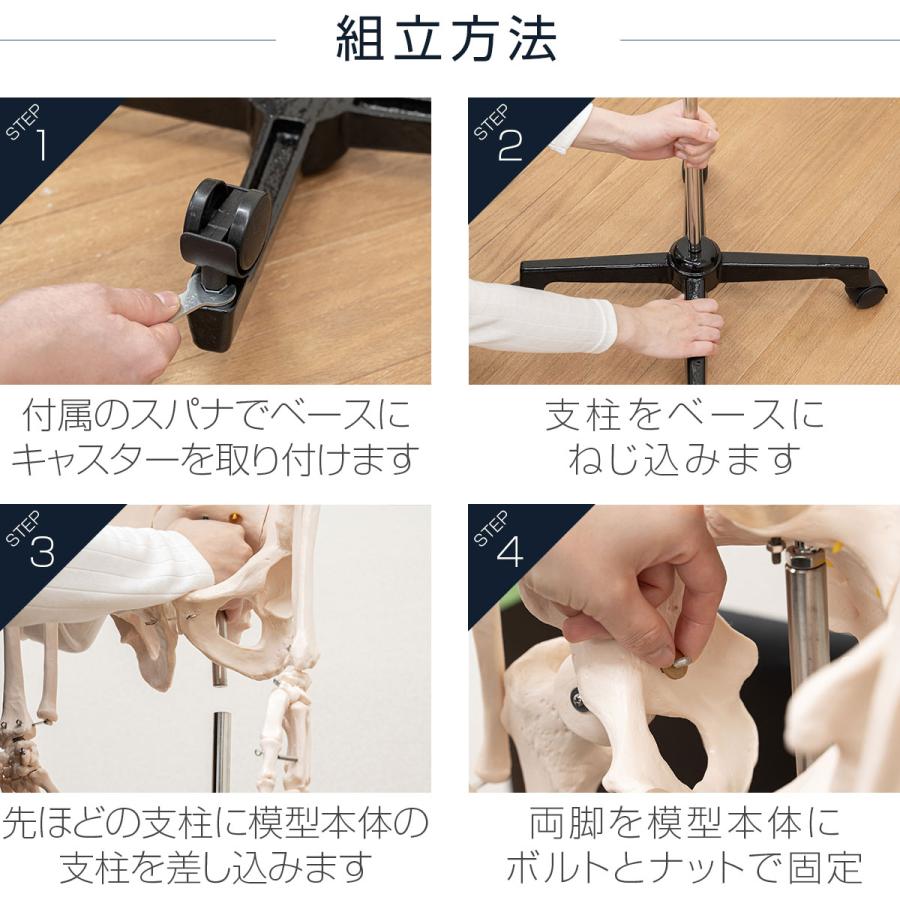 組立方法

STEP 1

付属のスパナでベースにキャスターを取り付けます

STEP 2

支柱をベースにねじ込みます

STEP 3

先ほどの支柱に模型本体の支柱を差し込みます

STEP 4

両脚を模型本体にボルトとナットで固定