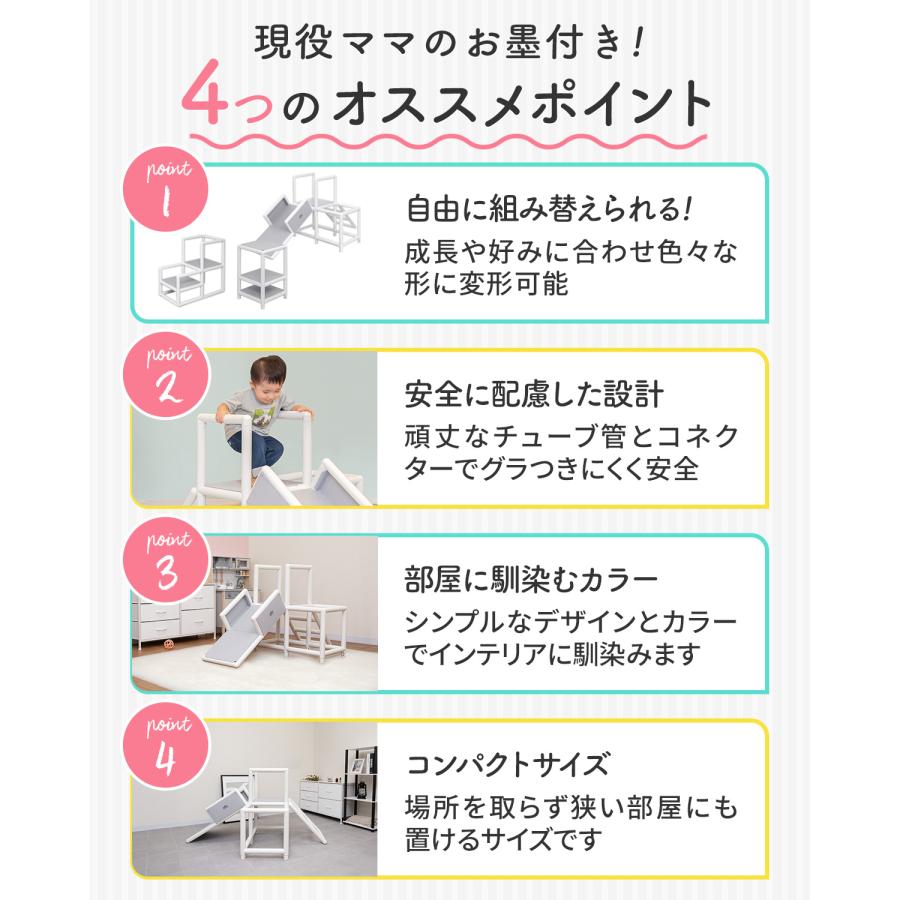 現役ママのお墨付き!
4つのオススメポイント

point
1
自由に組み替えられる!
成長や好みに合わせ色々な形に変形可能

point
2
安全に配慮した設計
頑丈なチューブ管とコネクターでグラつきにくく安全

point
3
部屋に馴染むカラー
シンプルなデザインとカラーでインテリアに馴染みます

point
4
コンパクトサイズ
場所を取らず狭い部屋にも置けるサイズです