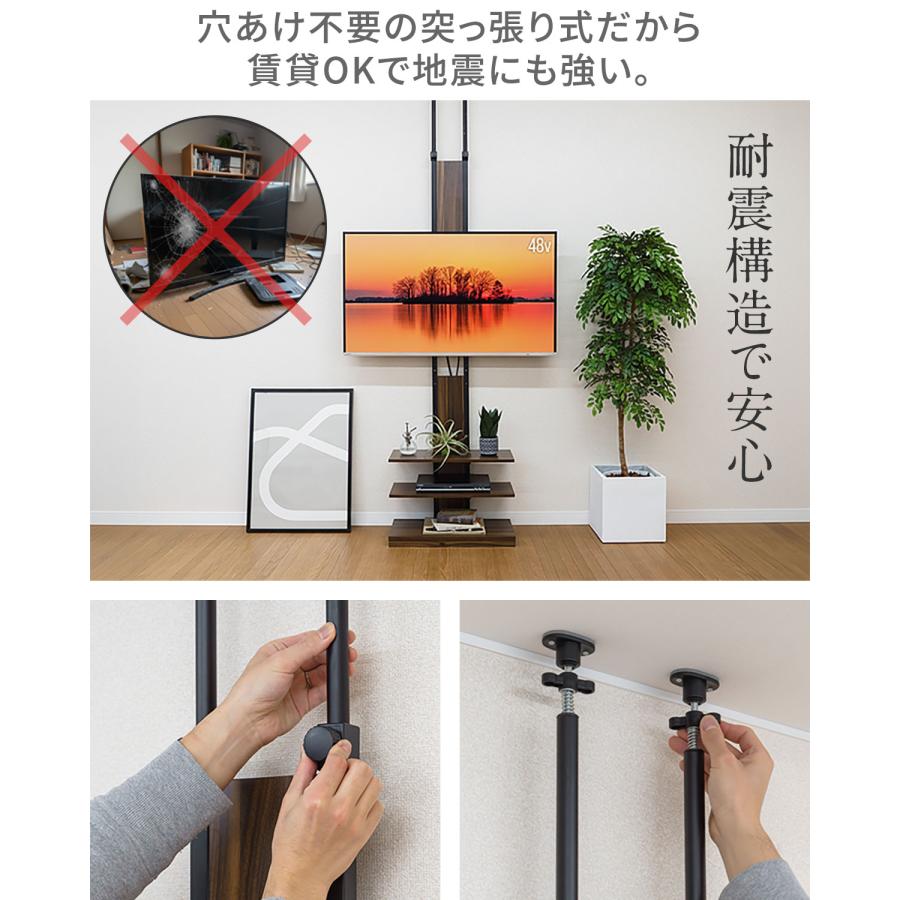 穴あけ不要の突っ張り式だから
賃貸OKで地震にも強い。

48v

耐震構造で安心