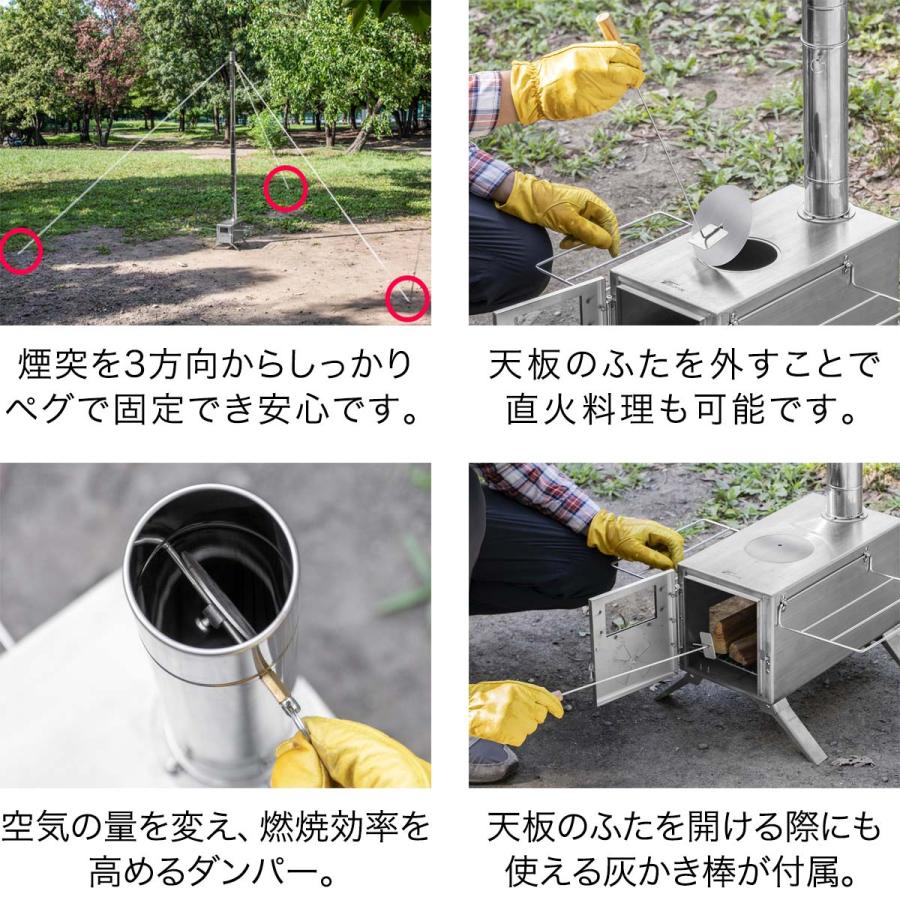 煙突を3方向からしっかりペグで固定でき安心です。

天板のふたを外すことで直火料理も可能です。

空気の量を変え、燃焼効率を高めるダンパー。

天板のふたを開ける際にも使える灰かき棒が付属。