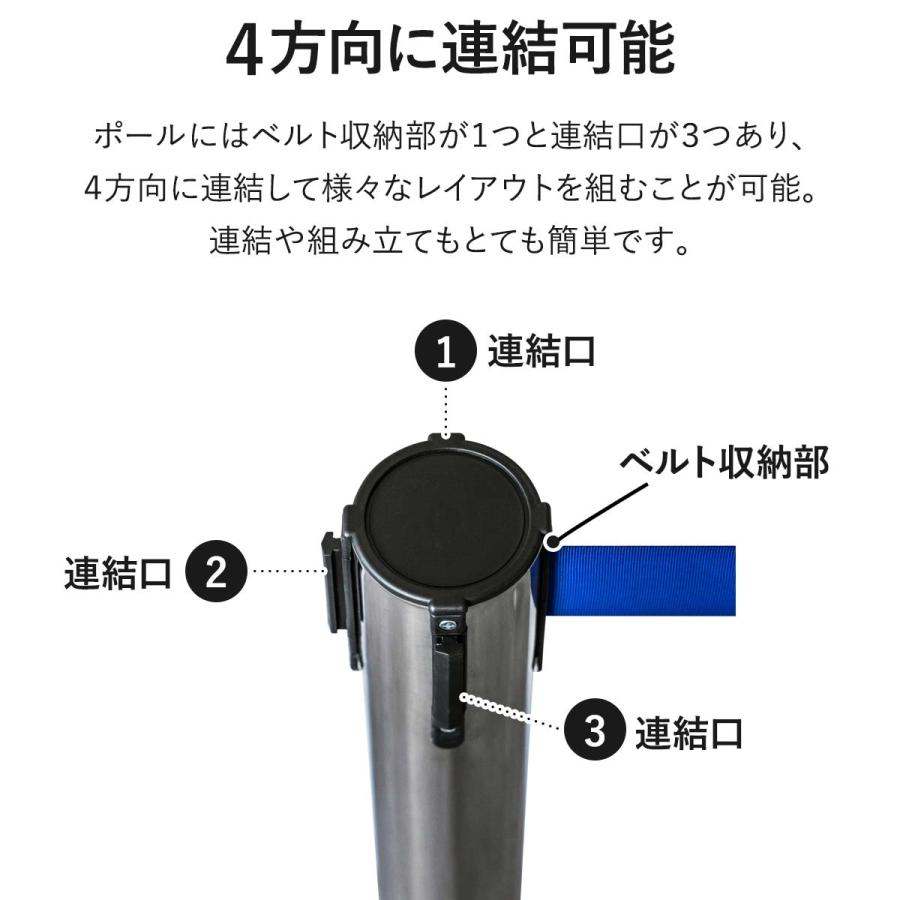 4方向に連結可能

ポールにはベルト収納部が1つと連結口が3つあり、4方向に連結して様々なレイアウトを組むことが可能。連結や組み立てもとても簡単です。

1 連結口

ベルト収納部

連結口 2

3 連結口