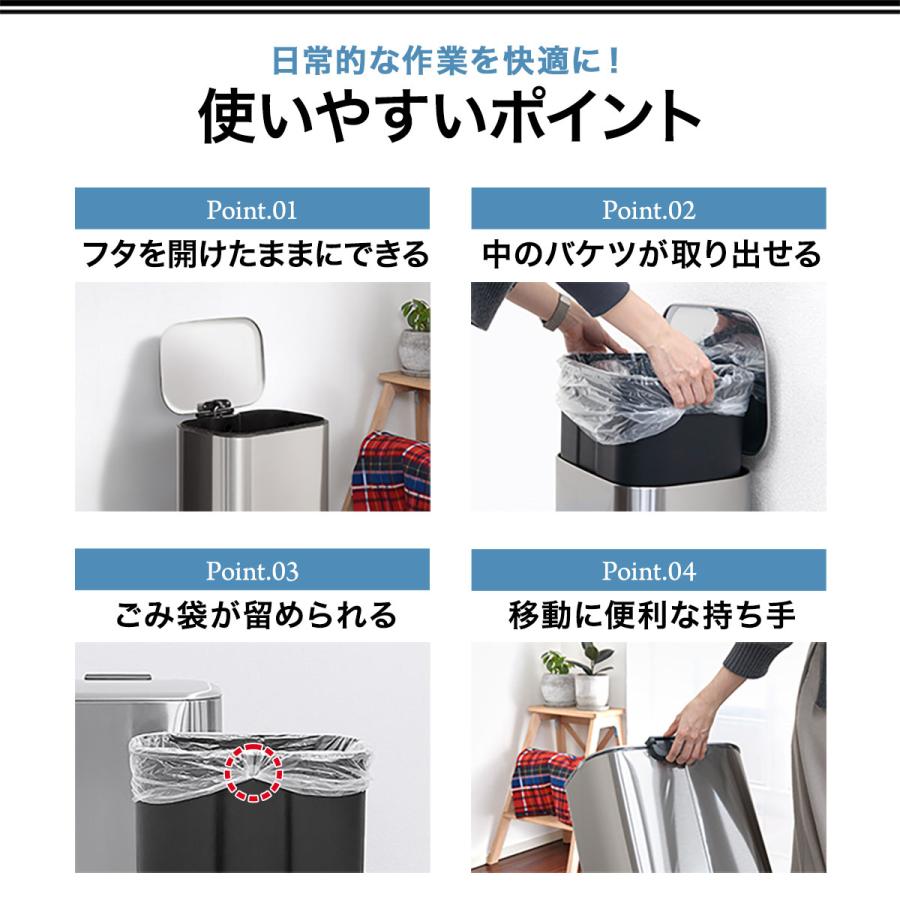 日常的な作業を快適に！
使いやすいポイント

Point.01
フタを開けたままにできる

Point.02
中のバケツが取り出せる

Point.03
ごみ袋が留められる

Point.04
移動に便利な持ち手