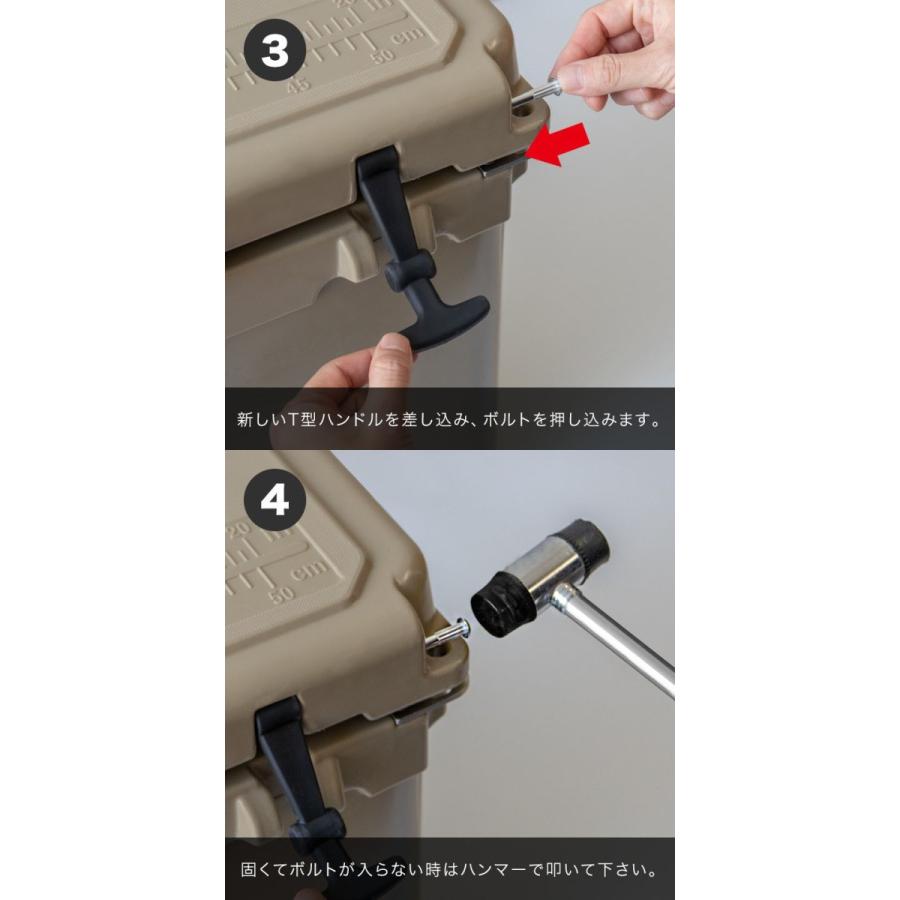 3

45

50

cm

新しいT型ハンドルを差し込み、ボルトを押し込みます。

4

20

50

cm

固くてボルトが入らない時はハンマーで叩いて下さい。