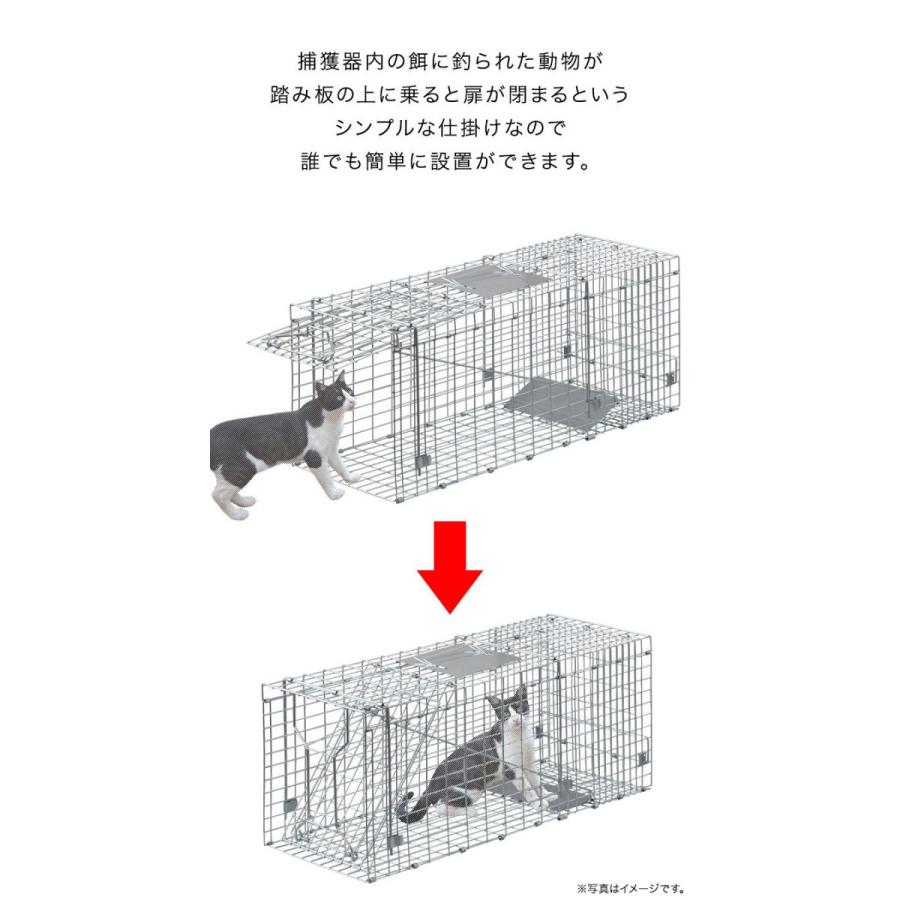 捕獲器内の餌に釣られた動物が
踏み板の上に乗ると扉が閉まるという
シンプルな仕掛けなので
誰でも簡単に設置ができます。

※写真はイメージです。