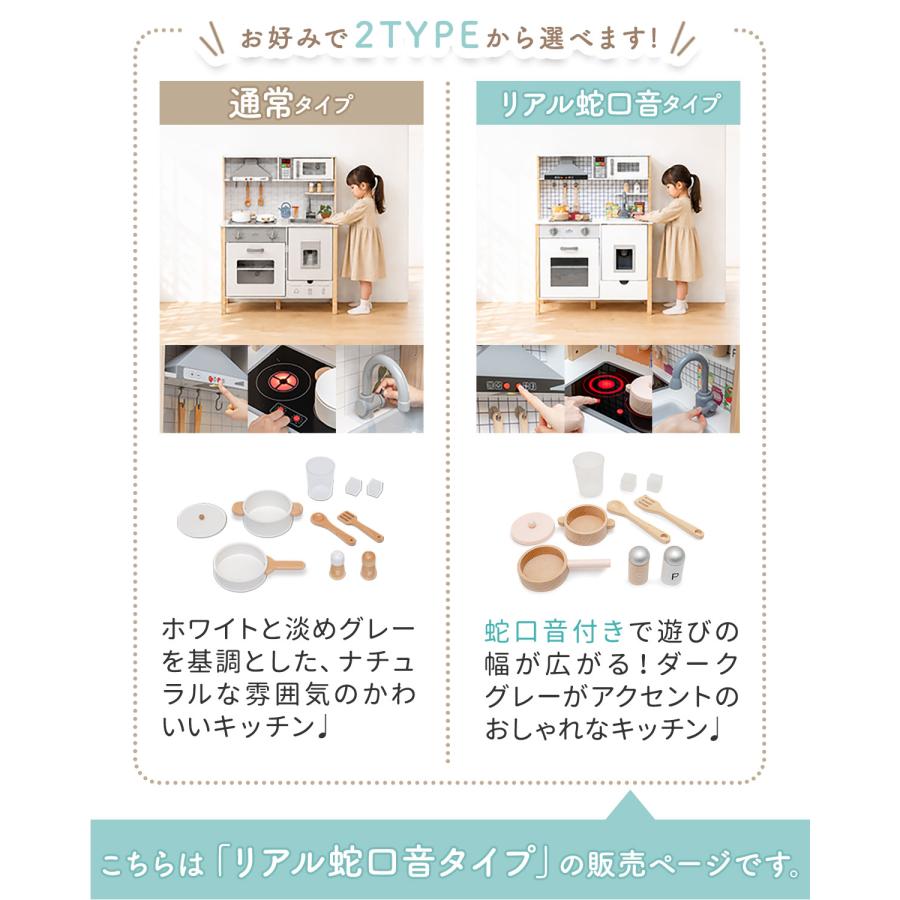 お好みで2TYPEから選べます!

通常タイプ

ホワイトと淡めグレーを基調とした、ナチュラルな雰囲気のかわいいキッチン♩

リアル蛇口音タイプ

P

蛇口音付きで遊びの幅が広がる!ダークグレーがアクセントのおしゃれなキッチン♩

こちらは「リアル蛇口音タイプ」の販売ページです。