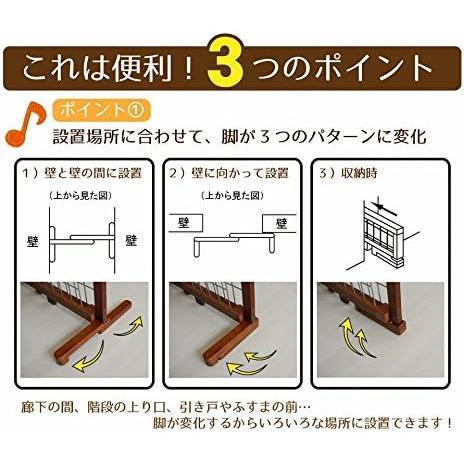 これは便利！3つのポイント

ポイント①

設置場所に合わせて、脚が３つのパターンに変化

１）壁と壁の間に設置

（上から見た図）

壁

壁

２）壁に向かって設置

（上から見た図）

壁

壁

３）収納時

廊下の間、階段の上り口、引き戸やふすまの前…
脚が変化するからいろいろな場所に設置できます！