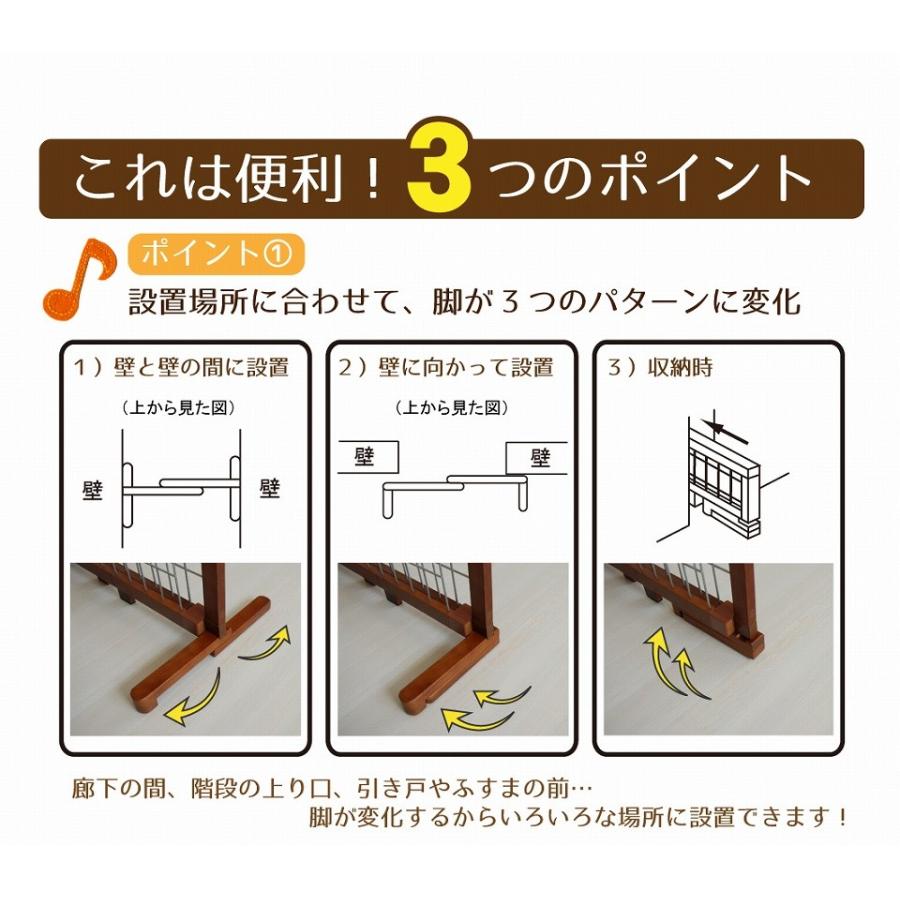 これは便利！3つのポイント

ポイント①
設置場所に合わせて、脚が３つのパターンに変化

１）壁と壁の間に設置
（上から見た図）
壁
壁

２）壁に向かって設置
（上から見た図）
壁
壁

３）収納時

廊下の間、階段の上り口、引き戸やふすまの前…
脚が変化するからいろいろな場所に設置できます！