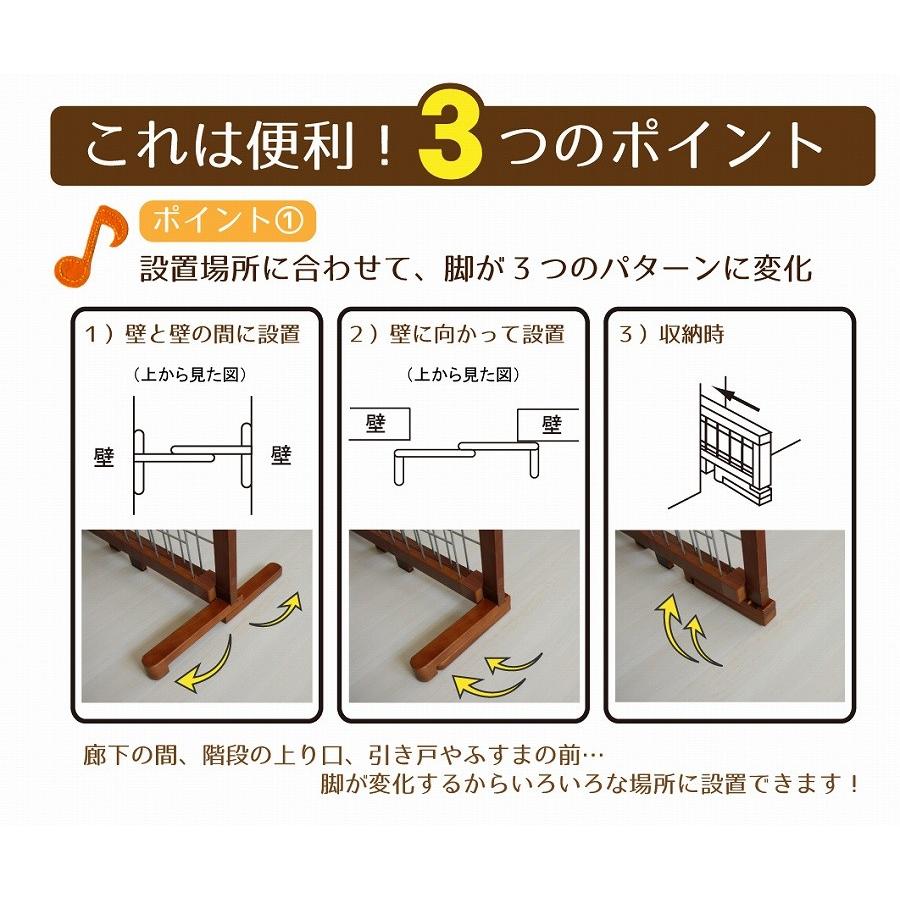 これは便利！3つのポイント

ポイント①

設置場所に合わせて、脚が３つのパターンに変化

１）壁と壁の間に設置

（上から見た図）

壁

壁

２）壁に向かって設置

（上から見た図）

壁

壁

３）収納時

廊下の間、階段の上り口、引き戸やふすまの前…
脚が変化するからいろいろな場所に設置できます！