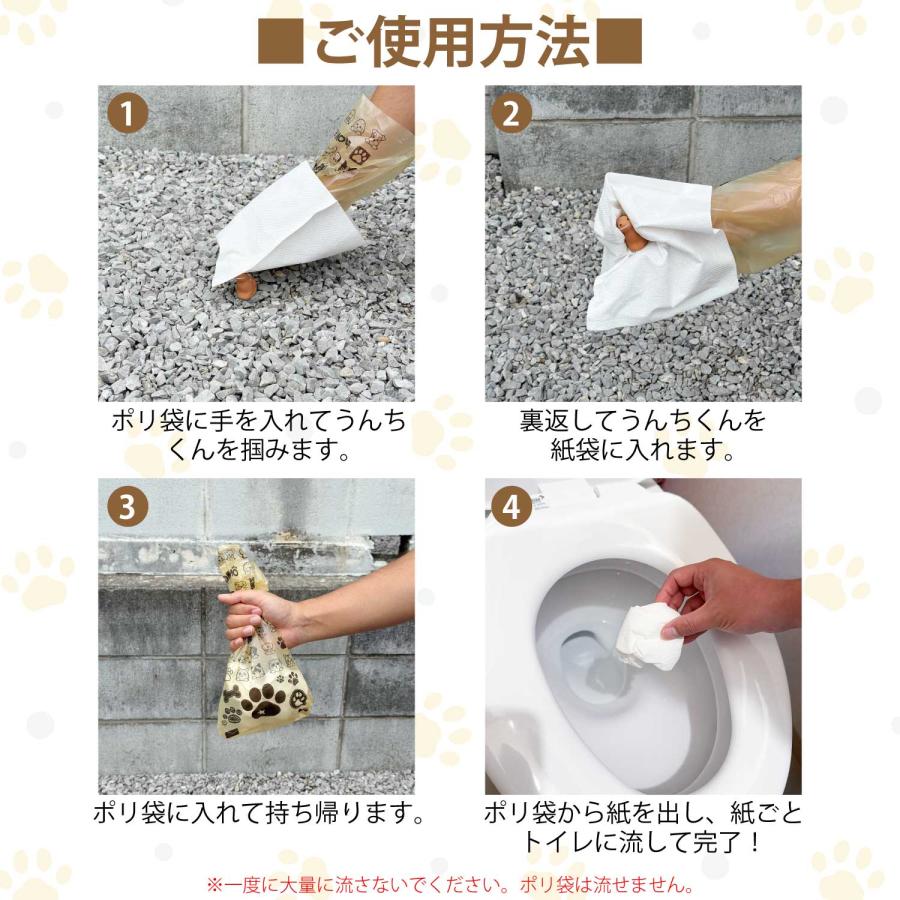 ■ご使用方法■

1

ポリ袋に手を入れてうんちくんを掴みます。

2

裏返してうんちくんを紙袋に入れます。

3

ポリ袋に入れて持ち帰ります。

4

ポリ袋から紙を出し、紙ごとトイレに流して完了！

※一度に大量に流さないでください。ポリ袋は流せません。