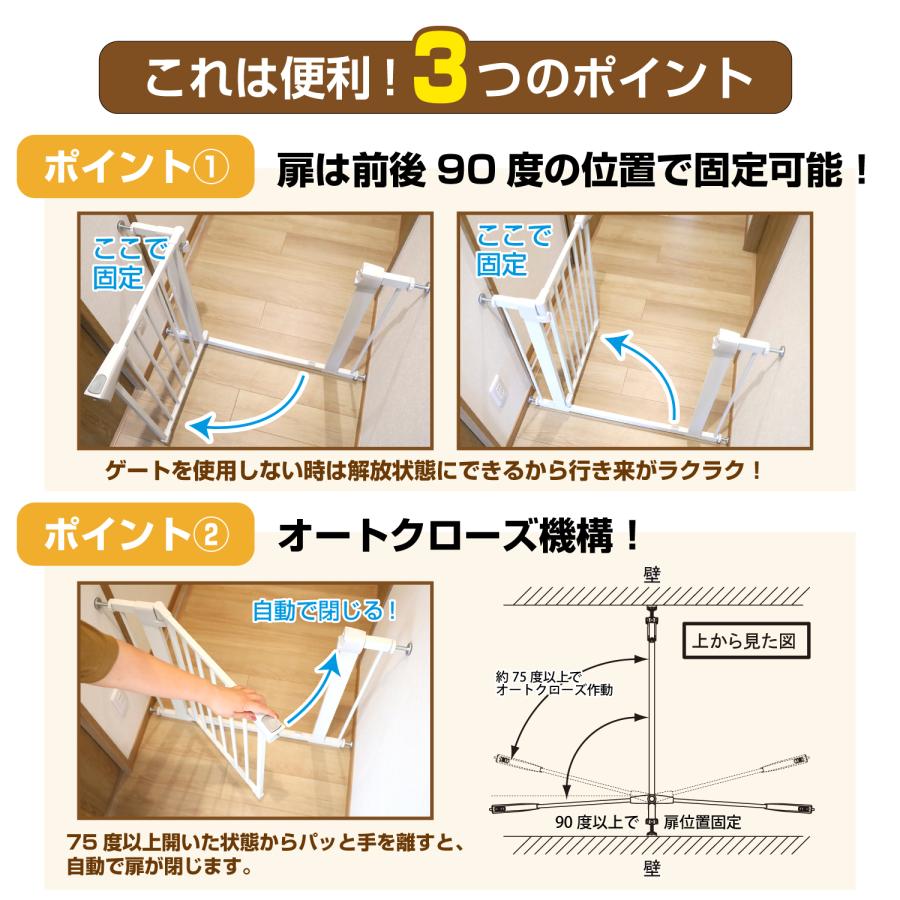 これは便利！3つのポイント

ポイント①　扉は前後 90 度の位置で固定可能！

ここで固定

ここで固定

ゲートを使用しない時は解放状態にできるから行き来がラクラク！

ポイント②　オートクローズ機構！

自動で閉じる！

75 度以上開いた状態からパッと手を離すと、自動で扉が閉じます。

壁

上から見た図

約 75 度以上でオートクローズ作動

90 度以上で　扉位置固定

壁