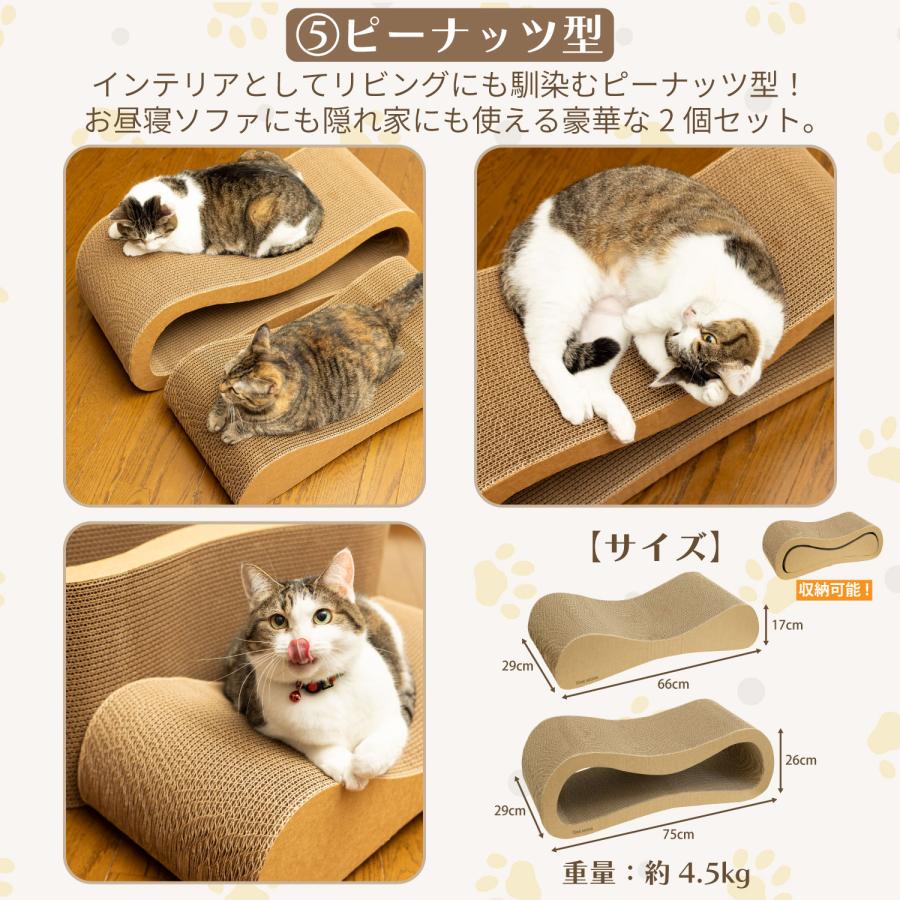 ⑤ピーナッツ型

インテリアとしてリビングにも馴染むピーナッツ型！
お昼寝ソファにも隠れ家にも使える豪華な２個セット。

【サイズ】

収納可能！

17cm
29cm
66cm

26cm
29cm
75cm

重量：約 4.5kg