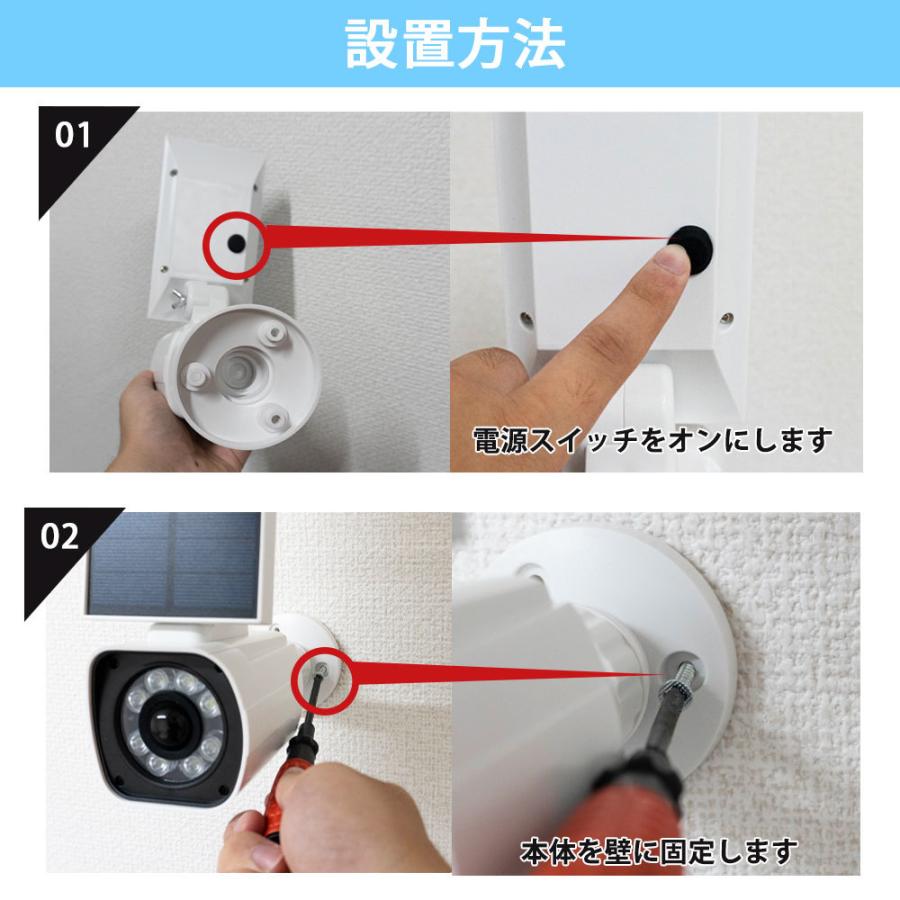 設置方法

01

電源スイッチをオンにします

02

本体を壁に固定します