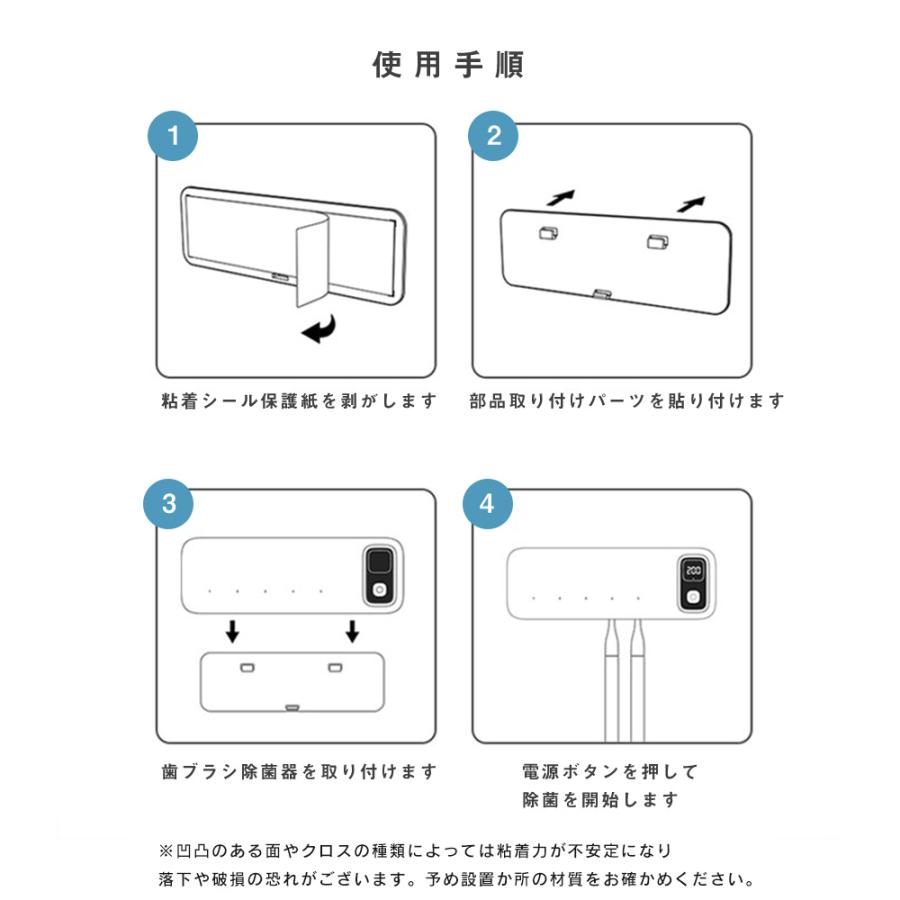 使用手順

1

粘着シール保護紙を剥がします

2

部品取り付けパーツを貼り付けます

3

歯ブラシ除菌器を取り付けます

4

200

電源ボタンを押して
除菌を開始します

※凹凸のある面やクロスの種類によっては粘着力が不安定になり
落下や破損の恐れがございます。予め設置か所の材質をお確かめください。