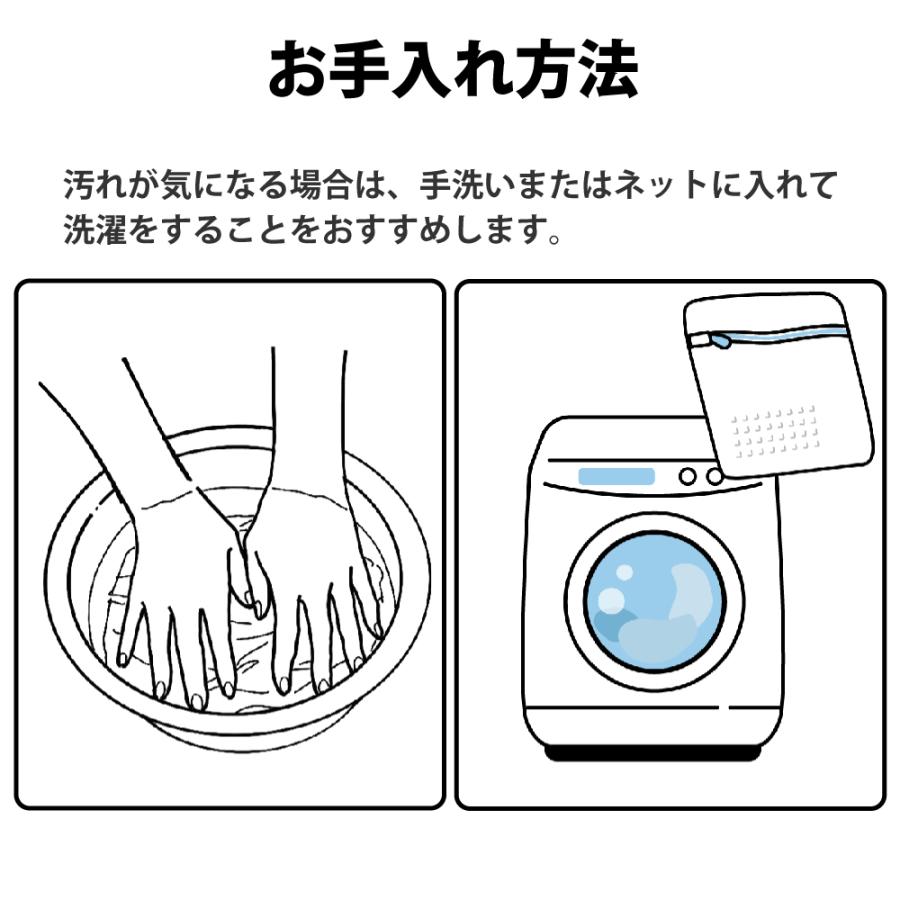 お手入れ方法

汚れが気になる場合は、手洗いまたはネットに入れて洗濯をすることをおすすめします。