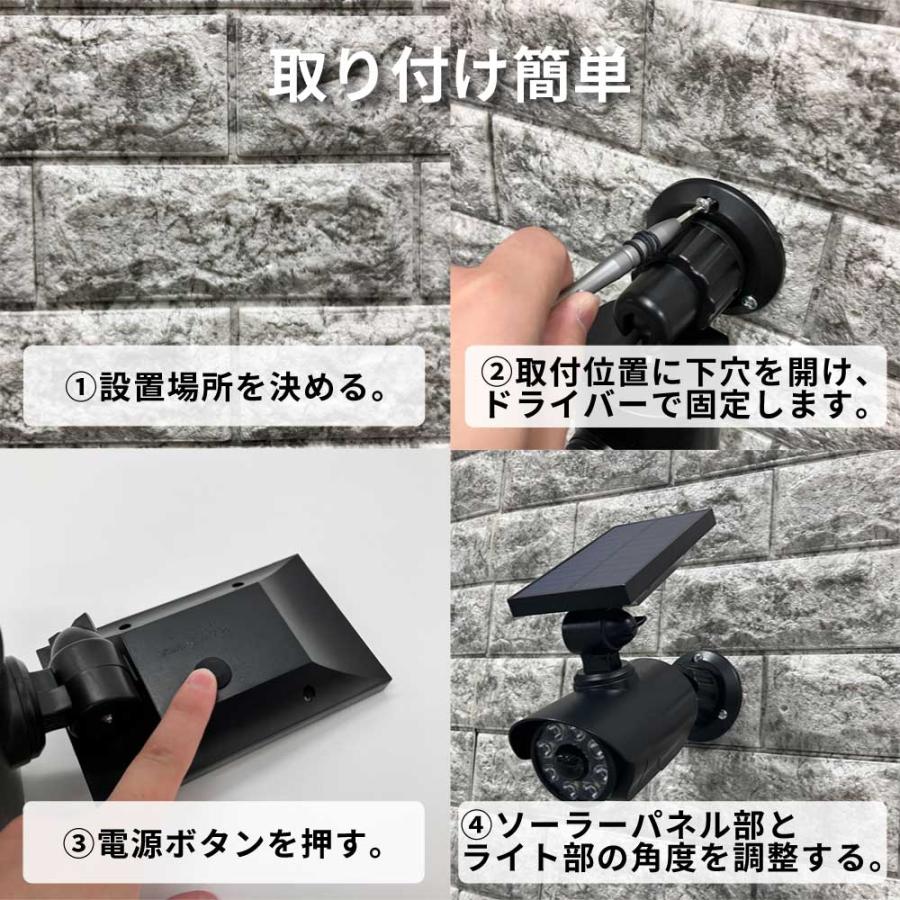 取り付け簡単

①設置場所を決める。

②取付位置に下穴を開け、ドライバーで固定します。

③電源ボタンを押す。

④ソーラーパネル部とライト部の角度を調整する。