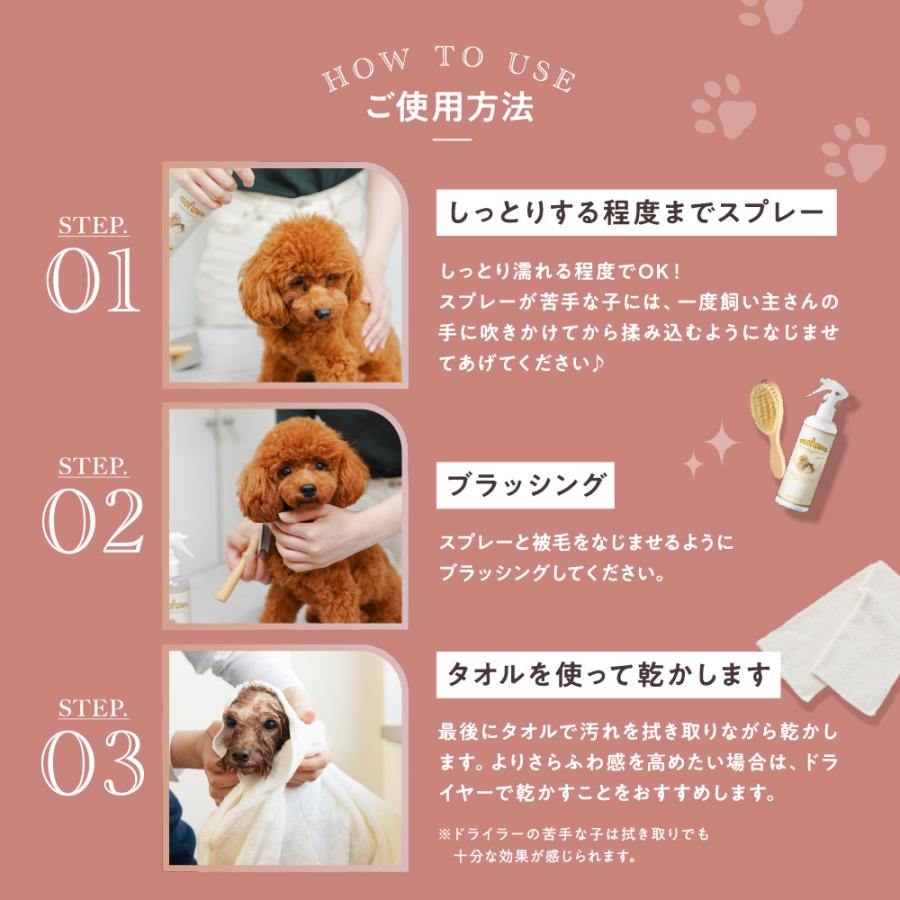 HOW TO USE
ご使用方法

STEP.
01

しっとりする程度までスプレー

しっとり濡れる程度でOK！
スプレーが苦手な子には、一度飼い主さんの手に吹きかけてから揉み込むようになじませてあげてください♪

STEP.
02

ブラッシング

スプレーと被毛をなじませるように
ブラッシングしてください。

STEP.
03

タオルを使って乾かします

最後にタオルで汚れを拭き取りながら乾かします。よりさらふわ感を高めたい場合は、ドライヤーで乾かすことをおすすめします。

※ドライラーの苦手な子は拭き取りでも
十分な効果が感じられます。