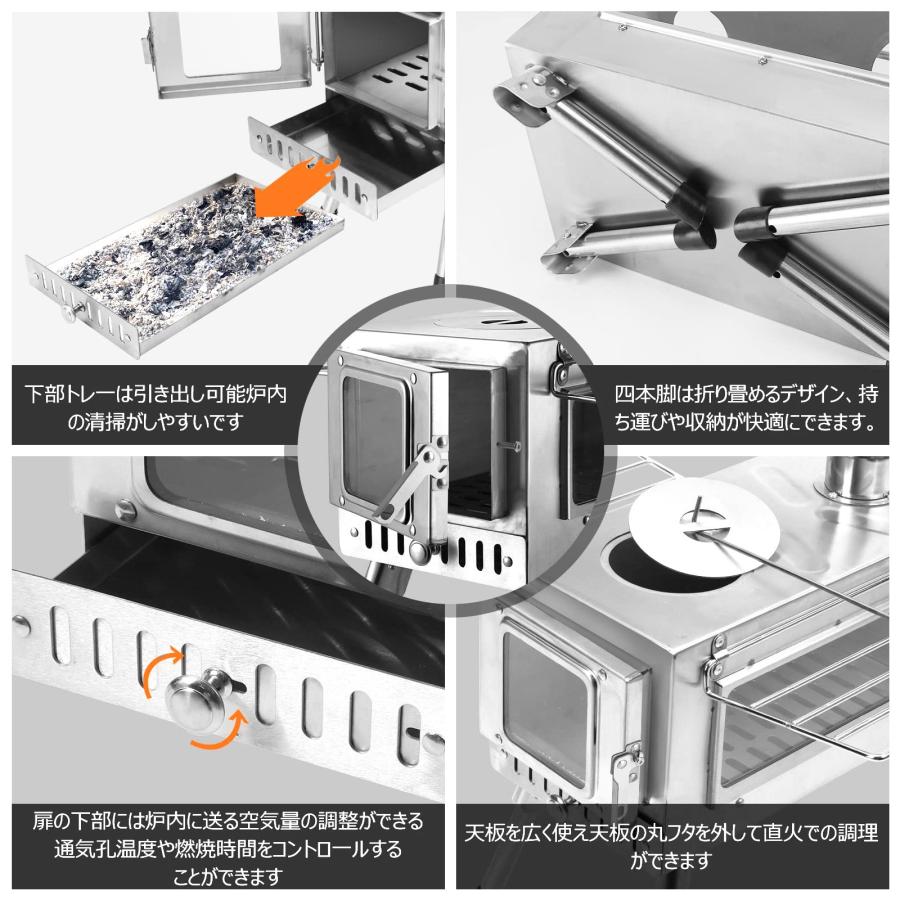 下部トレーは引き出し可能炉内の清掃がしやすいです

四本脚は折り畳めるデザイン、持ち運びや収納が快適にできます。

扉の下部には炉内に送る空気量の調整ができる通気孔温度や燃焼時間をコントロールすることができます

天板を広く使え天板の丸フタを外して直火での調理ができます