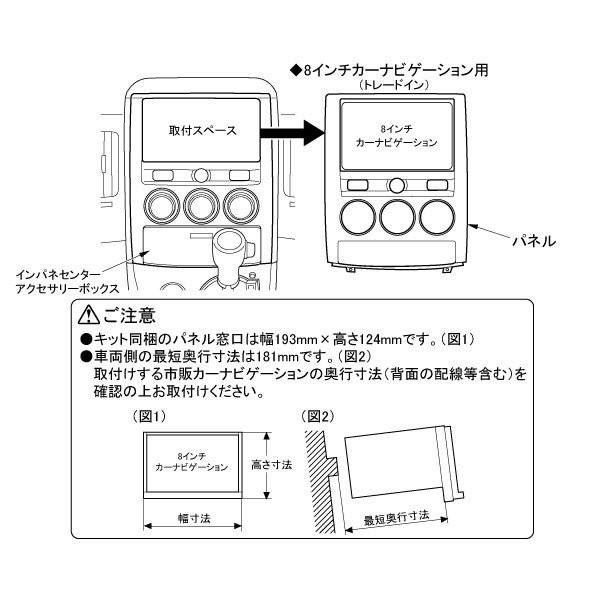 ◆8インチカーナビゲーション用
(トレードイン)

取付スペース

8インチ
カーナビゲーション

パネル

インパネセンター
アクセサリーボックス

⚠ご注意
●キット同梱のパネル窓口は幅193mm × 高さ124mmです。(図1)
●車両側の最短奥行寸法は181mmです。(図2)
取付けする市販カーナビゲーションの奥行寸法(背面の配線等含む)を確認の上お取付けください。

(図1)

8インチ
カーナビゲーション

高さ寸法

幅寸法

(図2)

最短奥行寸法