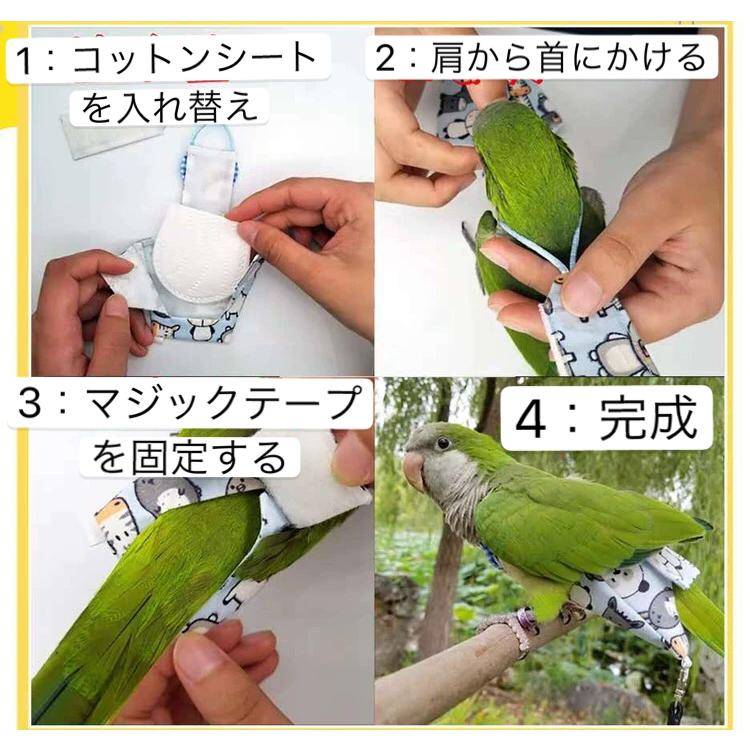 1：コットンシートを入れ替え

2：肩から首にかける

3：マジックテープを固定する

4：完成