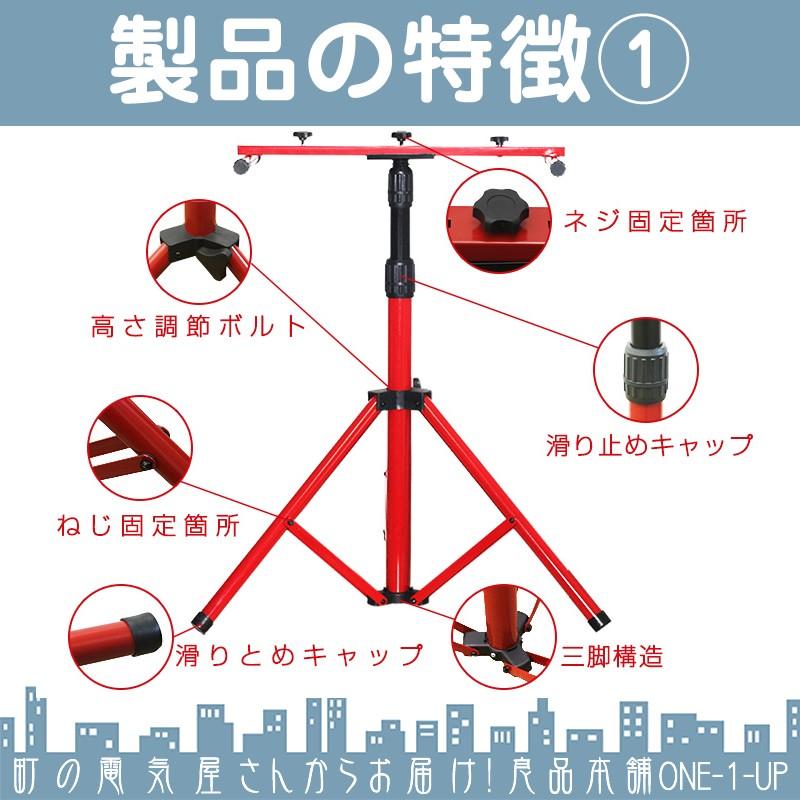 製品の特徴①

ネジ固定箇所

高さ調節ボルト

滑り止めキャップ

ねじ固定箇所

滑りとめキャップ

三脚構造

町の電気屋さんからお届け!良品本舗ONE-1-UP