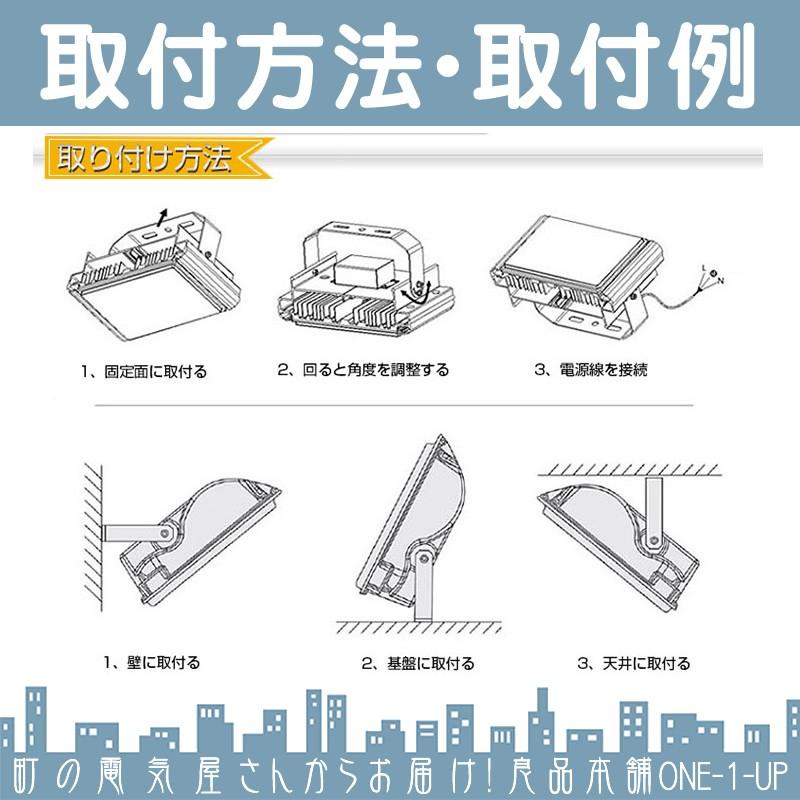 取付方法・取付例

取り付け方法

L
N

1、固定面に取付る

2、回ると角度を調整する

3、電源線を接続

1、壁に取付る

2、基盤に取付る

3、天井に取付る

町の電気屋さんからお届け!良品本舗ONE-1-UP