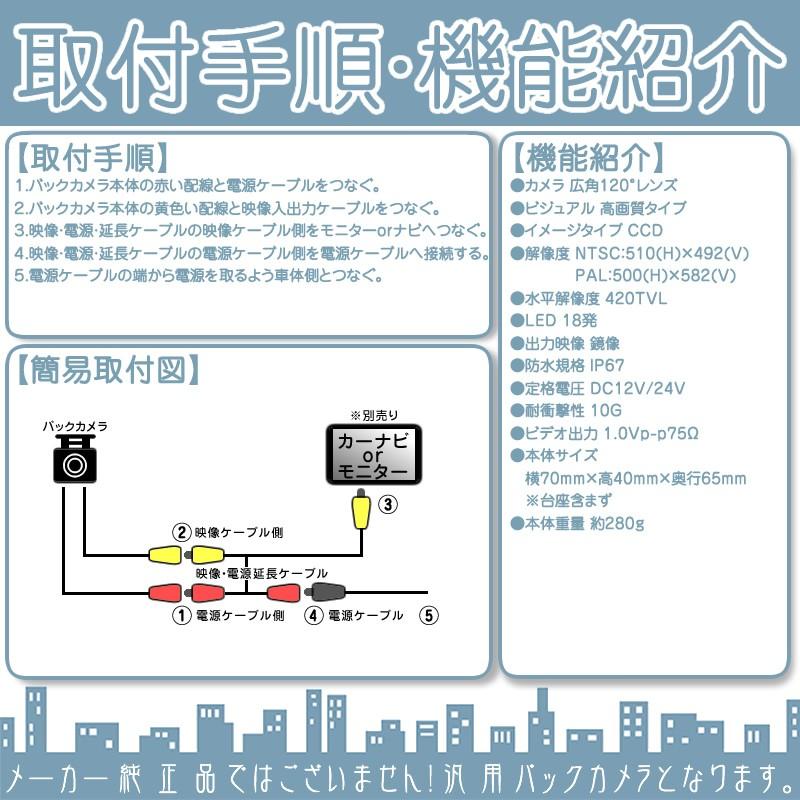 取付手順・機能紹介

【取付手順】
1.バックカメラ本体の赤い配線と電源ケーブルをつなぐ。
2.バックカメラ本体の黄色い配線と映像入出力ケーブルをつなぐ。
3.映像・電源・延長ケーブルの映像ケーブル側をモニターorナビへつなぐ。
4.映像・電源・延長ケーブルの電源ケーブル側を電源ケーブルへ接続する。
5.電源ケーブルの端から電源を取るよう車体側とつなぐ。

【簡易取付図】
バックカメラ
※別売り
カーナビ or モニター
③
② 映像ケーブル側
映像・電源延長ケーブル
① 電源ケーブル側
④ 電源ケーブル
⑤

【機能紹介】
●カメラ 広角120°レンズ
●ビジュアル 高画質タイプ
●イメージタイプ CCD
●解像度 NTSC:510(H)×492(V)
PAL:500(H)×582(V)
●水平解像度 420TVL
●LED 18発
●出力映像 鏡像
●防水規格 IP67
●定格電圧 DC12V/24V
●耐衝撃性 10G
●ビデオ出力 1.0Vp-p75Ω
●本体サイズ
横70mm×高40mm×奥行65mm
※台座含まず
●本体重量 約280g

メーカー純正品ではございません!汎用バックカメラとなります。