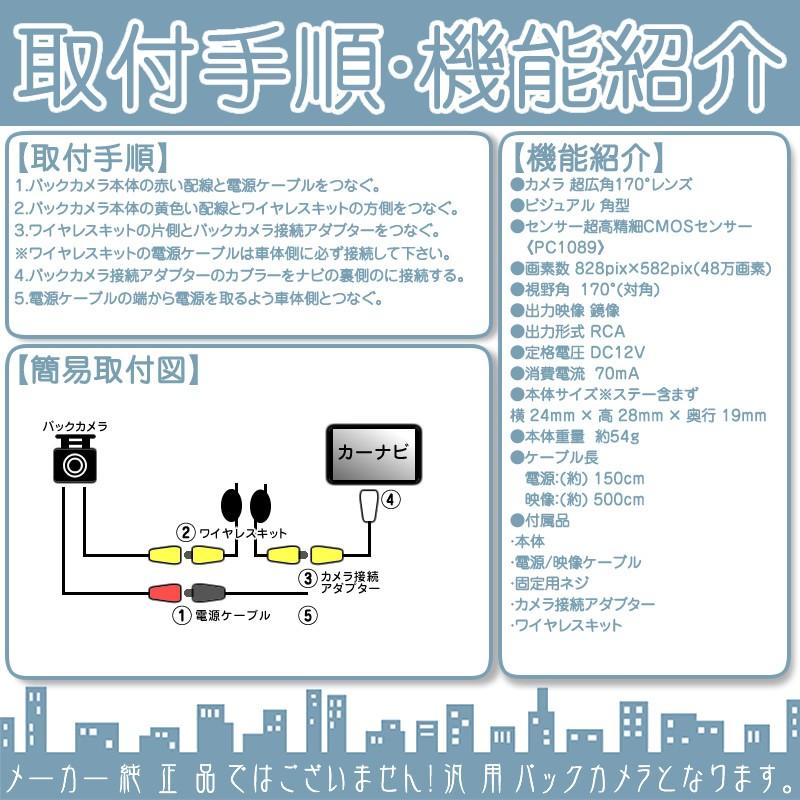 取付手順・機能紹介

【取付手順】
1.バックカメラ本体の赤い配線と電源ケーブルをつなぐ。
2.バックカメラ本体の黄色い配線とワイヤレスキットの方側をつなぐ。
3.ワイヤレスキットの片側とバックカメラ接続アダプターをつなぐ。
※ワイヤレスキットの電源ケーブルは車体側に必ず接続して下さい。
4.バックカメラ接続アダプターのカプラーをナビの裏側のに接続する。
5.電源ケーブルの端から電源を取るよう車体側とつなぐ。

【簡易取付図】
バックカメラ
カーナビ
④
② ワイヤレスキット
③ カメラ接続アダプター
① 電源ケーブル
⑤

【機能紹介】
●カメラ 超広角170°レンズ
●ビジュアル 角型
●センサー超高精細CMOSセンサー《PC1089》
●画素数 828pix×582pix(48万画素)
●視野角 170°(対角)
●出力映像 鏡像
●出力形式 RCA
●定格電圧 DC12V
●消費電流 70mA
●本体サイズ※ステー含まず
横 24mm × 高 28mm × 奥行 19mm
●本体重量 約54g
●ケーブル長
電源:(約) 150cm
映像:(約) 500cm
●付属品
･本体
･電源/映像ケーブル
･固定用ネジ
･カメラ接続アダプター
･ワイヤレスキット

メーカー純正品ではございません!汎用バックカメラとなります。