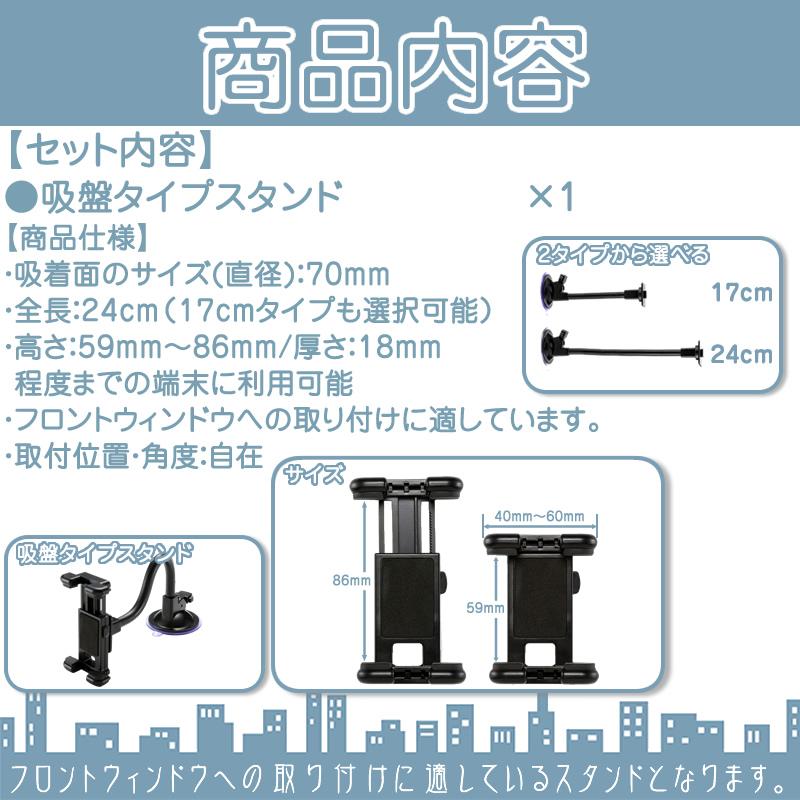 商品内容

【セット内容】
●吸盤タイプスタンド ×1

【商品仕様】
・吸着面のサイズ(直径):70mm
・全長:24cm（17cmタイプも選択可能）
・高さ:59mm～86mm/厚さ:18mm
程度までの端末に利用可能
・フロントウィンドウへの取り付けに適しています。
・取付位置・角度:自在

2タイプから選べる
17cm
24cm

サイズ
86mm
40mm～60mm
59mm

吸盤タイプスタンド

フロントウィンドウへの取り付けに適しているスタンドとなります。