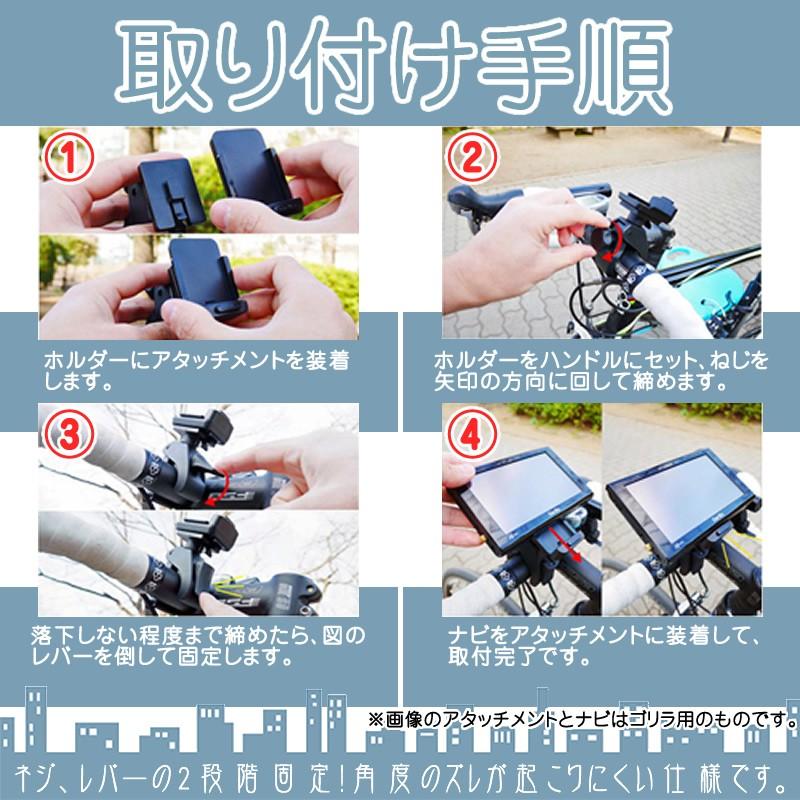 取り付け手順

①

ホルダーにアタッチメントを装着します。

②

ホルダーをハンドルにセット、ねじを矢印の方向に回して締めます。

③

落下しない程度まで締めたら、図のレバーを倒して固定します。

④

ナビをアタッチメントに装着して、取付完了です。

※画像のアタッチメントとナビはゴリラ用のものです。

ネジ、レバーの2段階固定!角度のズレが起こりにくい仕様です。