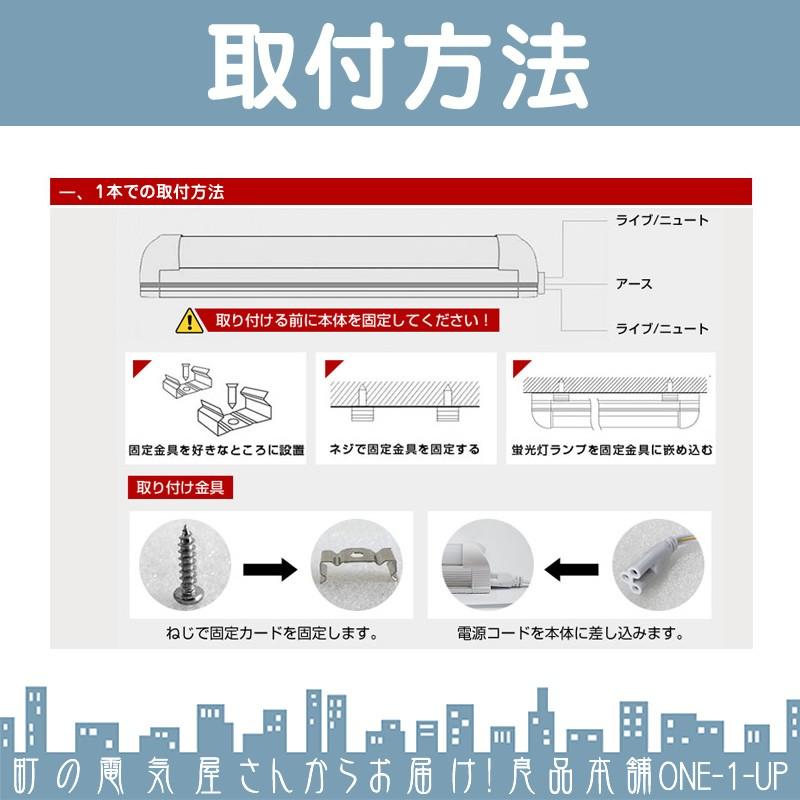 取付方法

一、1本での取付方法

ライブ/ニュート

アース

ライブ/ニュート

取り付ける前に本体を固定してください！

固定金具を好きなところに設置

ネジで固定金具を固定する

蛍光灯ランプを固定金具に嵌め込む

取り付け金具

ねじで固定カードを固定します。

電源コードを本体に差し込みます。

町の電気屋さんからお届け！良品本舗ONE-1-UP