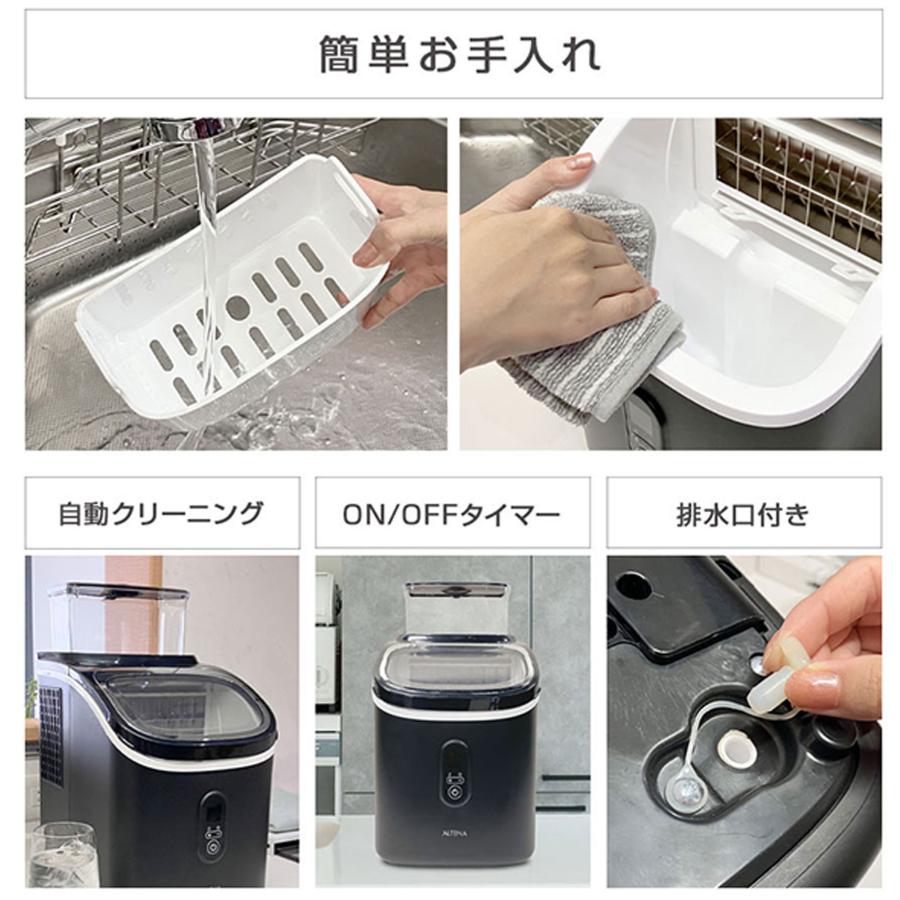 簡単お手入れ

自動クリーニング

ON/OFFタイマー

排水口付き

ALTENA