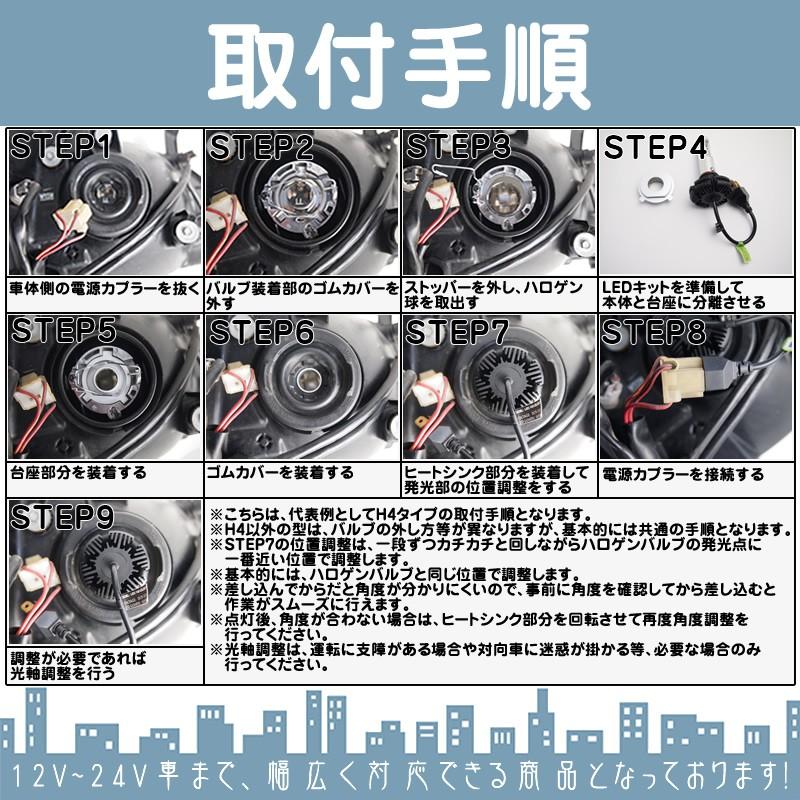 取付手順

STEP1
車体側の電源カプラーを抜く

STEP2
バルブ装着部のゴムカバーを外す

STEP3
ストッパーを外し、ハロゲン球を取出す

STEP4
LEDキットを準備して本体と台座に分離させる

STEP5
台座部分を装着する

STEP6
ゴムカバーを装着する

STEP7
ヒートシンク部分を装着して発光部の位置調整をする

STEP8
電源カプラーを接続する

STEP9
調整が必要であれば光軸調整を行う

※こちらは、代表例としてH4タイプの取付手順となります。
※H4以外の型は、バルブの外し方等が異なりますが、基本的には共通の手順となります。
※STEP7の位置調整は、一段ずつカチカチと回しながらハロゲンバルブの発光点に一番近い位置で調整します。
※基本的には、ハロゲンバルブと同じ位置で調整します。
※差し込んでからだと角度が分かりにくいので、事前に角度を確認してから差し込むと作業がスムーズに行えます。
※点灯後、角度が合わない場合は、ヒートシンク部分を回転させて再度角度調整を行ってください。
※光軸調整は、運転に支障がある場合や対向車に迷惑が掛かる等、必要な場合のみ行ってください。

12V~24V車まで、幅広く対応できる商品となっております!