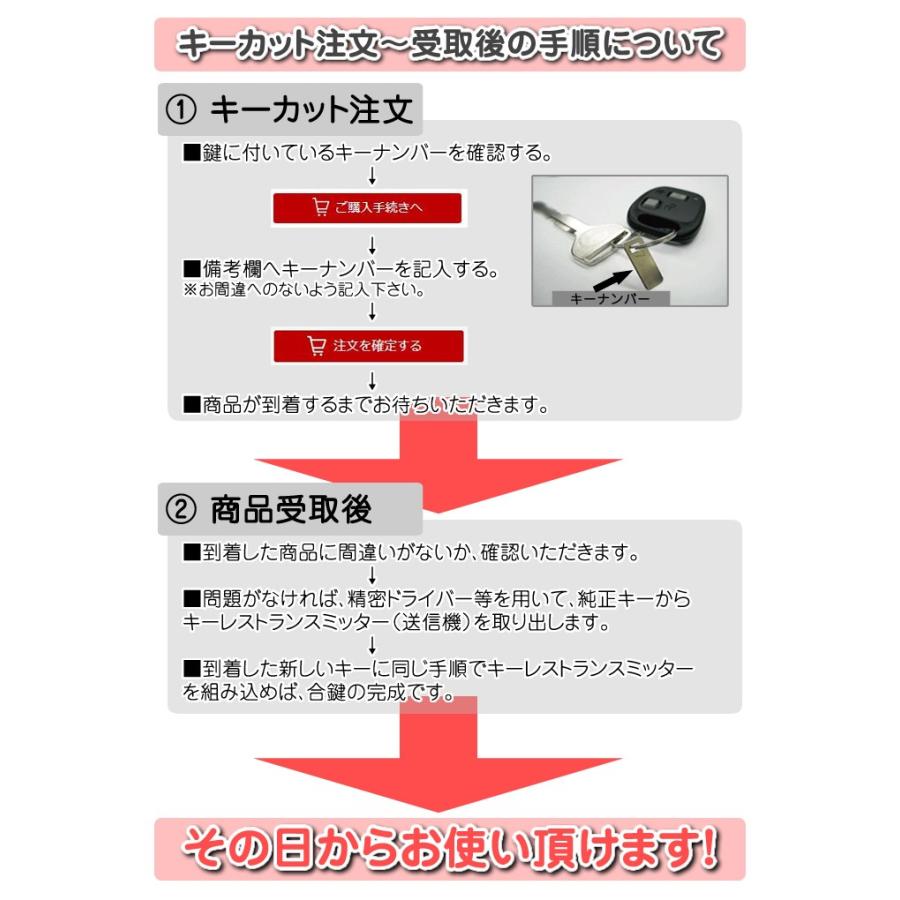 キーカット注文～受取後の手順について

① キーカット注文

■鍵に付いているキーナンバーを確認する。
↓
ご購入手続きへ
↓
■備考欄へキーナンバーを記入する。
※お間違へのないよう記入下さい。
↓
注文を確定する
↓
■商品が到着するまでお待ちいただきます。

キーナンバー

② 商品受取後

■到着した商品に間違いがないか、確認いただきます。
↓
■問題がなければ、精密ドライバー等を用いて、純正キーからキーレストランスミッター（送信機）を取り出します。
↓
■到着した新しいキーに同じ手順でキーレストランスミッターを組み込めば、合鍵の完成です。

その日からお使い頂けます!