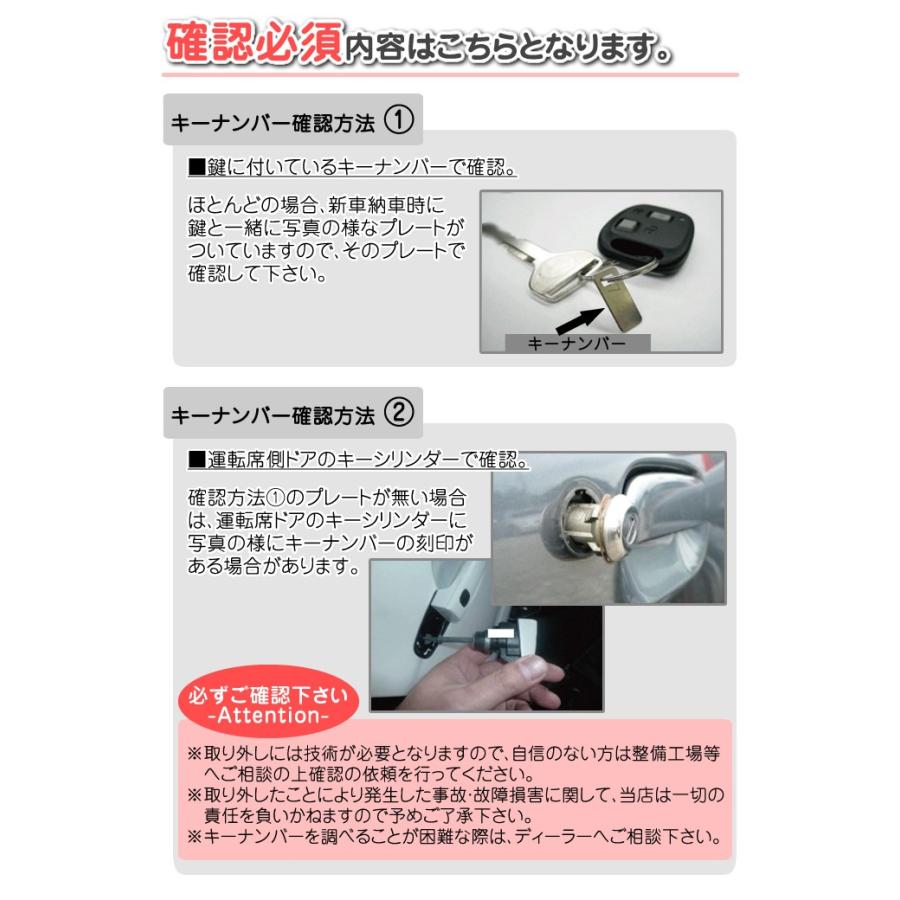 確認必須内容はこちらとなります。

キーナンバー確認方法 ①

■鍵に付いているキーナンバーで確認。

ほとんどの場合、新車納車時に鍵と一緒に写真の様なプレートがついていますので、そのプレートで確認して下さい。

キーナンバー

キーナンバー確認方法 ②

■運転席側ドアのキーシリンダーで確認。

確認方法①のプレートが無い場合は、運転席ドアのキーシリンダーに写真の様にキーナンバーの刻印がある場合があります。

必ずご確認下さい
-Attention-

※取り外しには技術が必要となりますので、自信のない方は整備工場等へご相談の上確認の依頼を行ってください。
※取り外したことにより発生した事故・故障損害に関して、当店は一切の責任を負いかねますので予めご了承下さい。
※キーナンバーを調べることが困難な際は、ディーラーへご相談下さい。