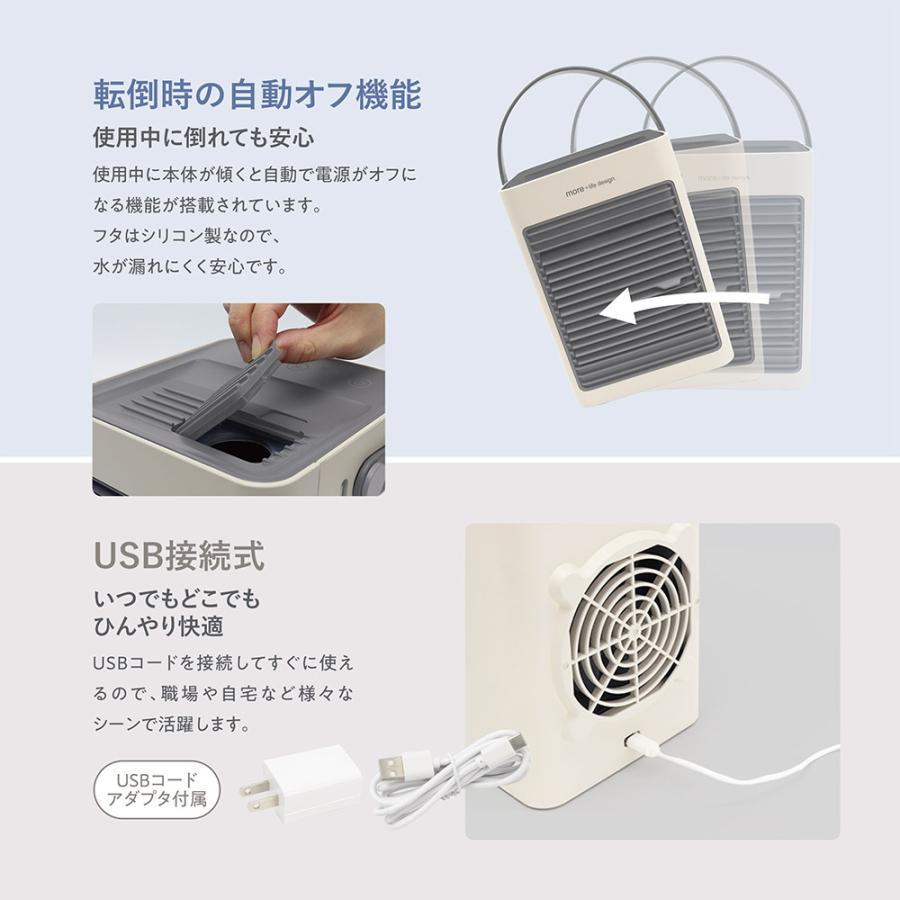 転倒時の自動オフ機能

使用中に倒れても安心

使用中に本体が傾くと自動で電源がオフになる機能が搭載されています。
フタはシリコン製なので、
水が漏れにくく安心です。

more + life design

USB接続式

いつでもどこでも
ひんやり快適

USBコードを接続してすぐに使えるので、職場や自宅など様々なシーンで活躍します。

USBコード
アダプタ付属