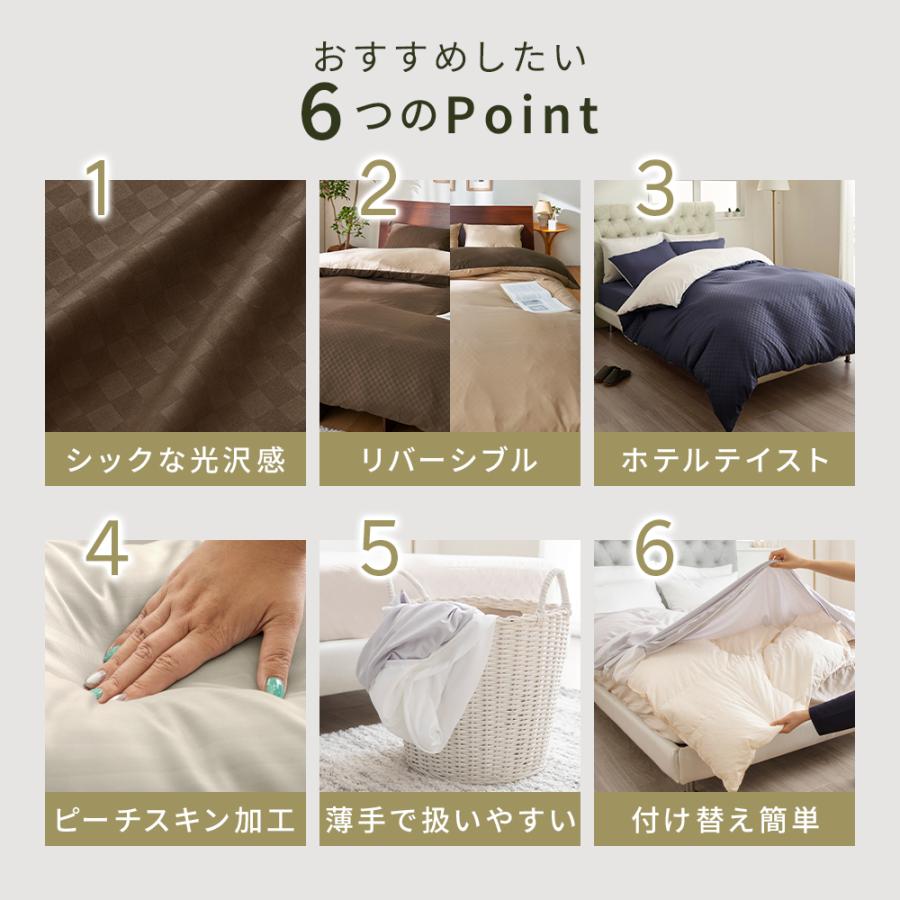 おすすめしたい
6つのPoint

1
シックな光沢感

2
リバーシブル

3
ホテルテイスト

4
ピーチスキン加工

5
薄手で扱いやすい

6
付け替え簡単