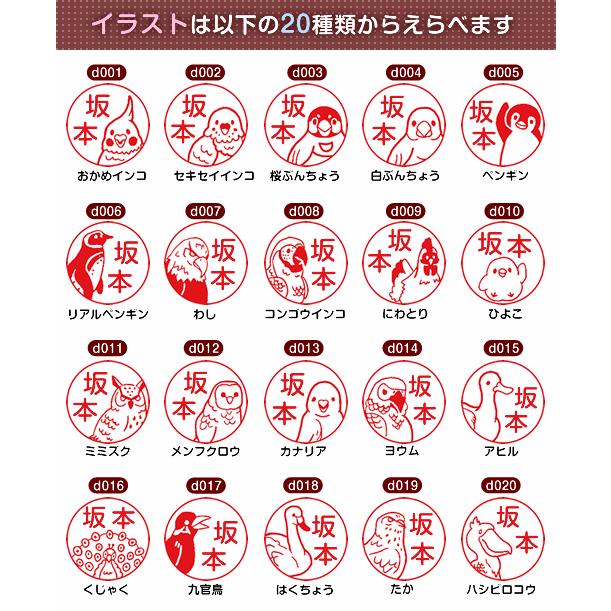 イラストは以下の20種類からえらべます

d001
坂本
おかめインコ

d002
坂本
セキセイインコ

d003
坂本
桜ぶんちょう

d004
坂本
白ぶんちょう

d005
坂本
ペンギン

d006
坂本
リアルペンギン

d007
坂本
わし

d008
坂本
コンゴウインコ

d009
坂本
にわとり

d010
坂本
ひよこ

d011
坂本
ミミズク

d012
坂本
メンフクロウ

d013
坂本
カナリア

d014
坂本
ヨウム

d015
坂本
アヒル

d016
坂本
くじゃく

d017
坂本
九官鳥

d018
坂本
はくちょう

d019
坂本
たか

d020
坂本
ハシビロコウ