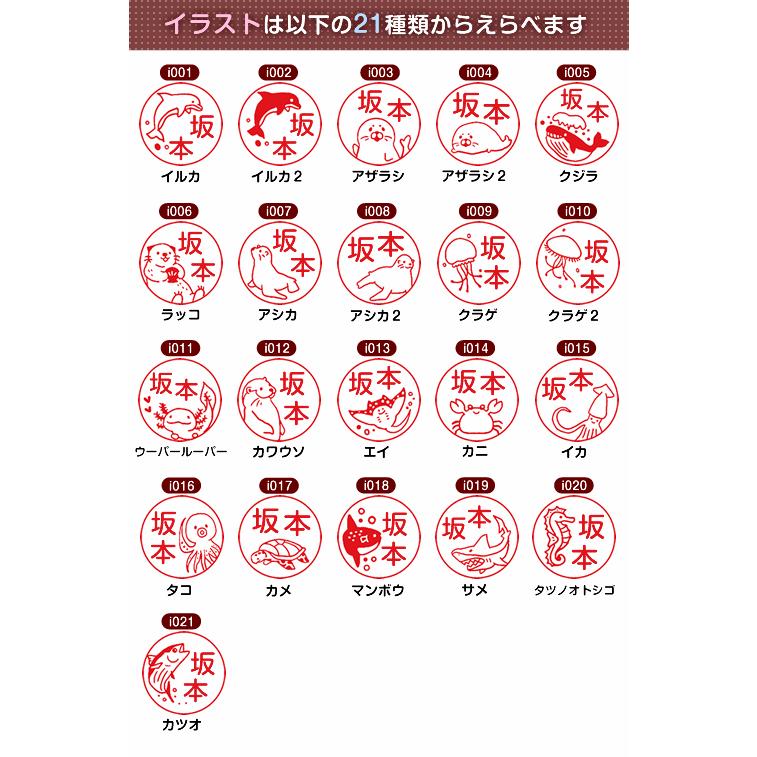 イラストは以下の21種類からえらべます

i001
坂本
イルカ

i002
坂本
イルカ2

i003
坂本
アザラシ

i004
坂本
アザラシ2

i005
坂本
クジラ

i006
坂本
ラッコ

i007
坂本
アシカ

i008
坂本
アシカ2

i009
坂本
クラゲ

i010
坂本
クラゲ2

i011
坂本
ウーパールーパー

i012
坂本
カワウソ

i013
坂本
エイ

i014
坂本
カニ

i015
坂本
イカ

i016
坂本
タコ

i017
坂本
カメ

i018
坂本
マンボウ

i019
坂本
サメ

i020
坂本
タツノオトシゴ

i021
坂本
カツオ