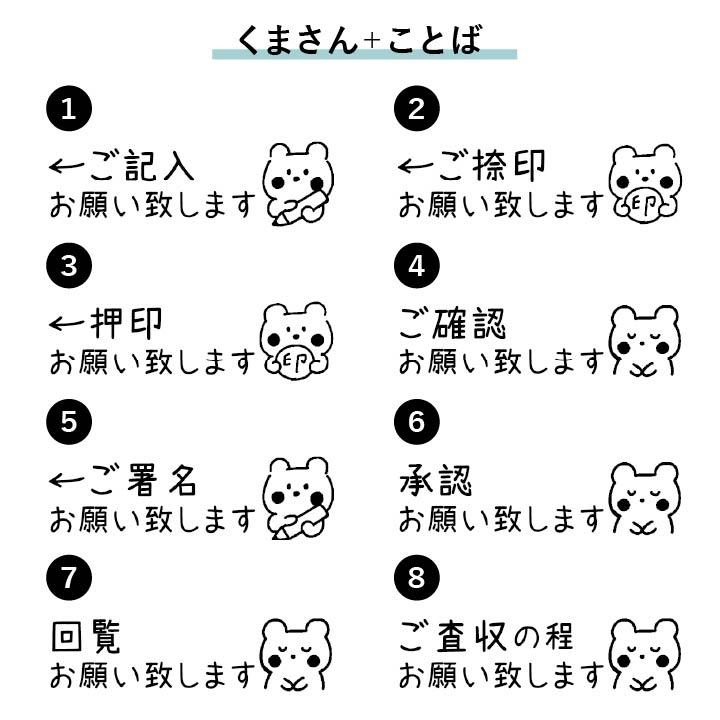 くまさん+ことば

1
←ご記入
お願い致します

2
←ご捺印
お願い致します
印

3
←押印
お願い致します
印

4
ご確認
お願い致します

5
←ご署名
お願い致します

6
承認
お願い致します

7
回覧
お願い致します

8
ご査収の程
お願い致します