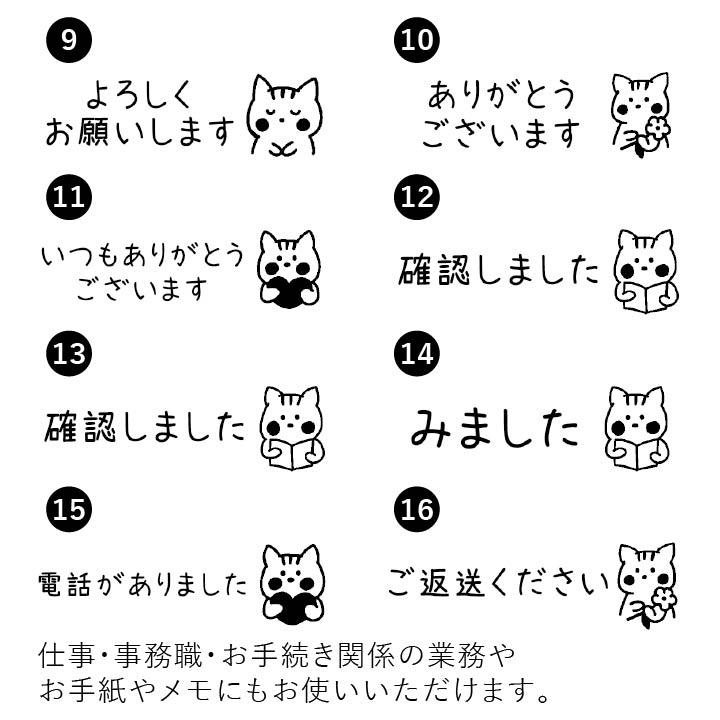 9
よろしく
お願いします

10
ありがとう
ございます

11
いつもありがとう
ございます

12
確認しました

13
確認しました

14
みました

15
電話がありました

16
ご返送ください

仕事・事務職・お手続き関係の業務や
お手紙やメモにもお使いいただけます。