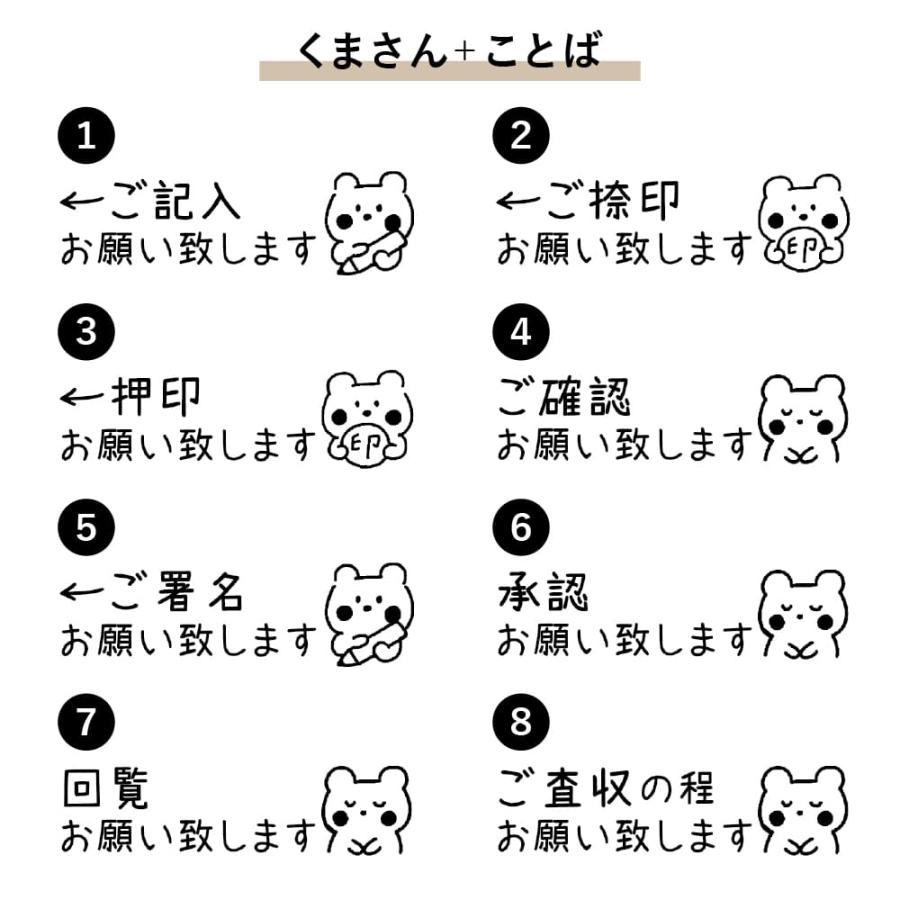 くまさん+ことば

1
←ご記入
お願い致します

2
←ご捺印
お願い致します
印

3
←押印
お願い致します
印

4
ご確認
お願い致します

5
←ご署名
お願い致します

6
承認
お願い致します

7
回覧
お願い致します

8
ご査収の程
お願い致します