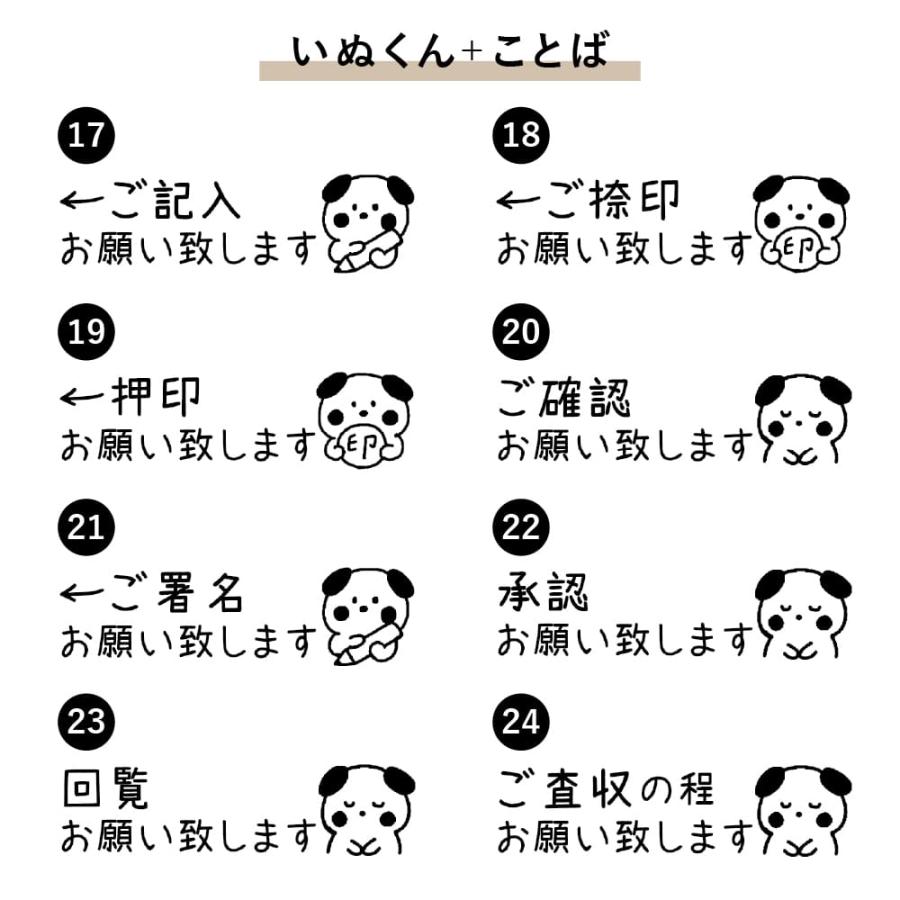 いぬくん+ことば

17
←ご記入
お願い致します

18
←ご捺印
お願い致します
印

19
←押印
お願い致します
印

20
ご確認
お願い致します

21
←ご署名
お願い致します

22
承認
お願い致します

23
回覧
お願い致します

24
ご査収の程
お願い致します