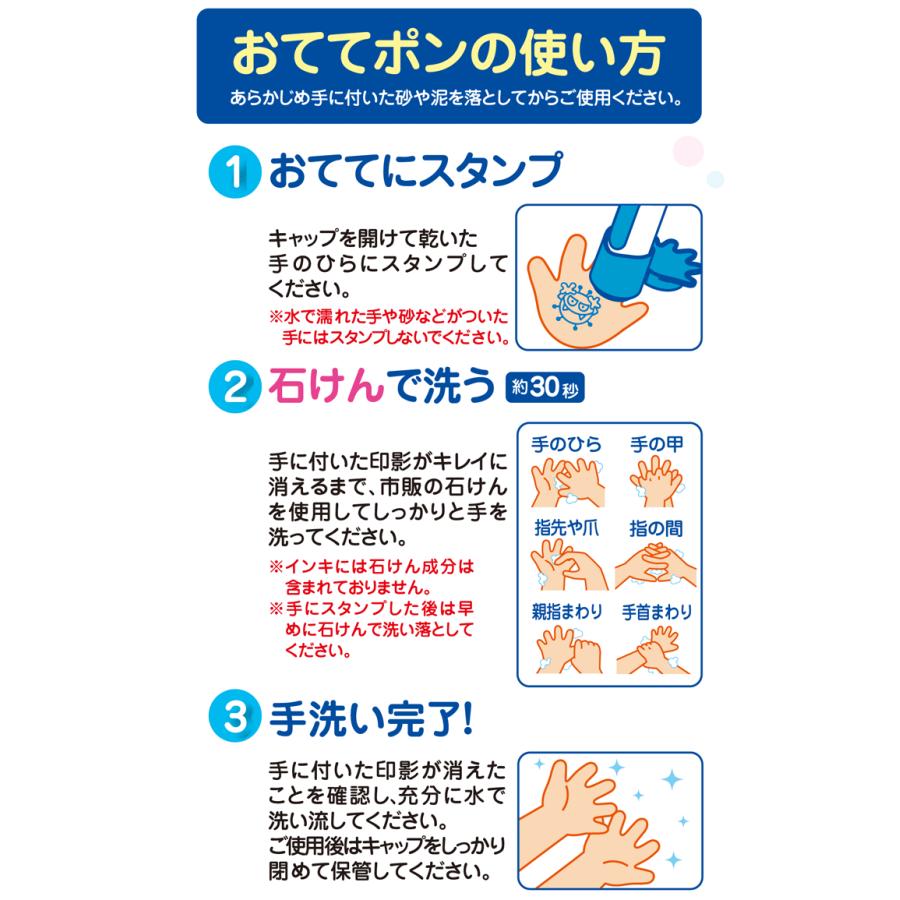 おててポンの使い方
あらかじめ手に付いた砂や泥を落としてからご使用ください。

1 おててにスタンプ

キャップを開けて乾いた手のひらにスタンプしてください。
※水で濡れた手や砂などがついた手にはスタンプしないでください。

2 石けんで洗う 約30秒

手に付いた印影がキレイに消えるまで、市販の石けんを使用してしっかりと手を洗ってください。
※インキには石けん成分は含まれておりません。
※手にスタンプした後は早めに石けんで洗い落としてください。

手のひら
手の甲
指先や爪
指の間
親指まわり
手首まわり

3 手洗い完了!

手に付いた印影が消えたことを確認し、充分に水で洗い流してください。
ご使用後はキャップをしっかり閉めて保管してください。