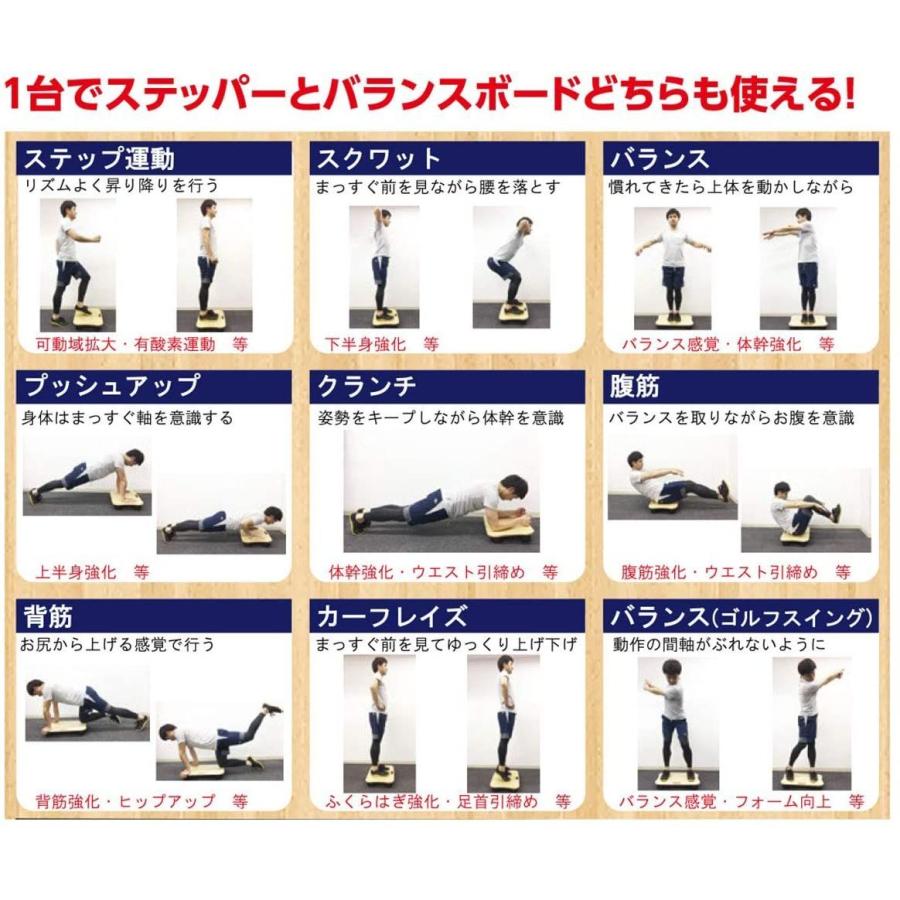 1台でステッパーとバランスボードどちらも使える!

ステップ運動
リズムよく昇り降りを行う
可動域拡大・有酸素運動　等

スクワット
まっすぐ前を見ながら腰を落とす
下半身強化　等

バランス
慣れてきたら上体を動かしながら
バランス感覚・体幹強化　等

プッシュアップ
身体はまっすぐ軸を意識する
上半身強化　等

クランチ
姿勢をキープしながら体幹を意識
体幹強化・ウエスト引締め　等

腹筋
バランスを取りながらお腹を意識
腹筋強化・ウエスト引締め　等

背筋
お尻から上げる感覚で行う
背筋強化・ヒップアップ　等

カーフレイズ
まっすぐ前を見てゆっくり上げ下げ
ふくらはぎ強化・足首引締め　等

バランス(ゴルフスイング)
動作の間軸がぶれないように
バランス感覚・フォーム向上　等