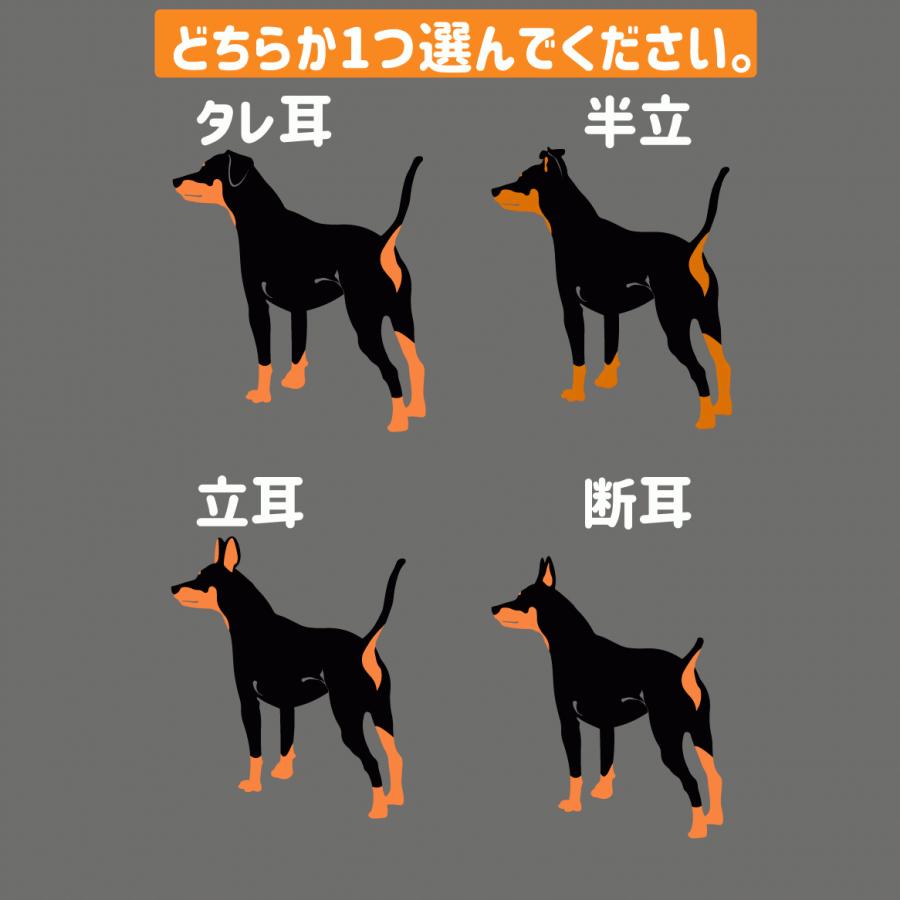 どちらか1つ選んでください。

タレ耳

半立

立耳

断耳