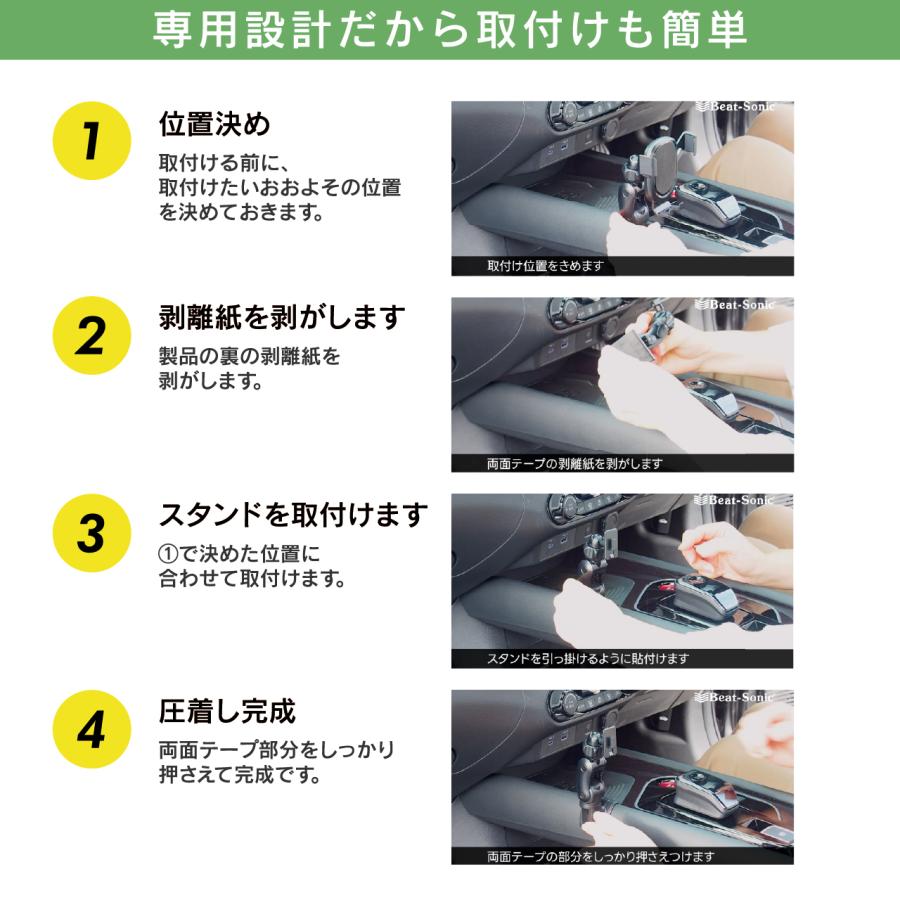 専用設計だから取付けも簡単

1
位置決め
取付ける前に、取付けたいおおよその位置を決めておきます。

Beat-Sonic
取付け位置をきめます

2
剥離紙を剥がします
製品の裏の剥離紙を剥がします。

Beat-Sonic
両面テープの剥離紙を剥がします

3
スタンドを取付けます
①で決めた位置に合わせて取付けます。

Beat-Sonic
スタンドを引っ掛けるように貼付けます

4
圧着し完成
両面テープ部分をしっかり押さえて完成です。

Beat-Sonic
両面テープの部分をしっかり押さえつけます