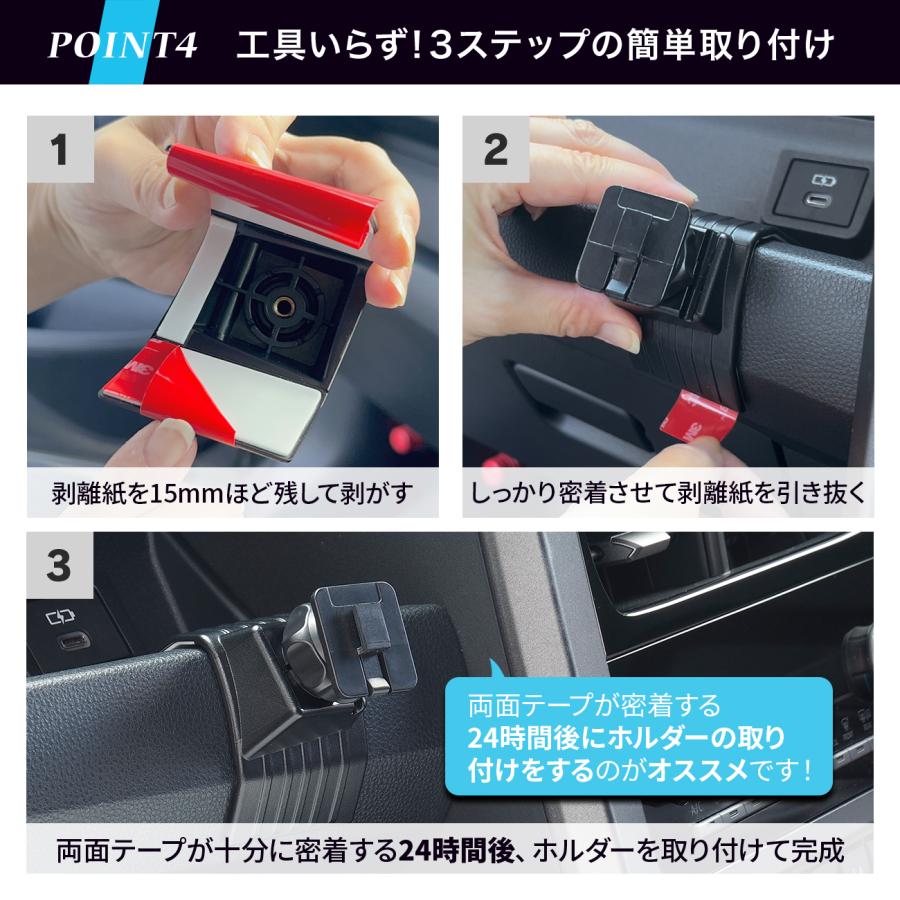 POINT4 工具いらず！3ステップの簡単取り付け

1

剥離紙を15mmほど残して剥がす

2

しっかり密着させて剥離紙を引き抜く

3

両面テープが密着する24時間後にホルダーの取り付けをするのがオススメです！

両面テープが十分に密着する24時間後、ホルダーを取り付けて完成