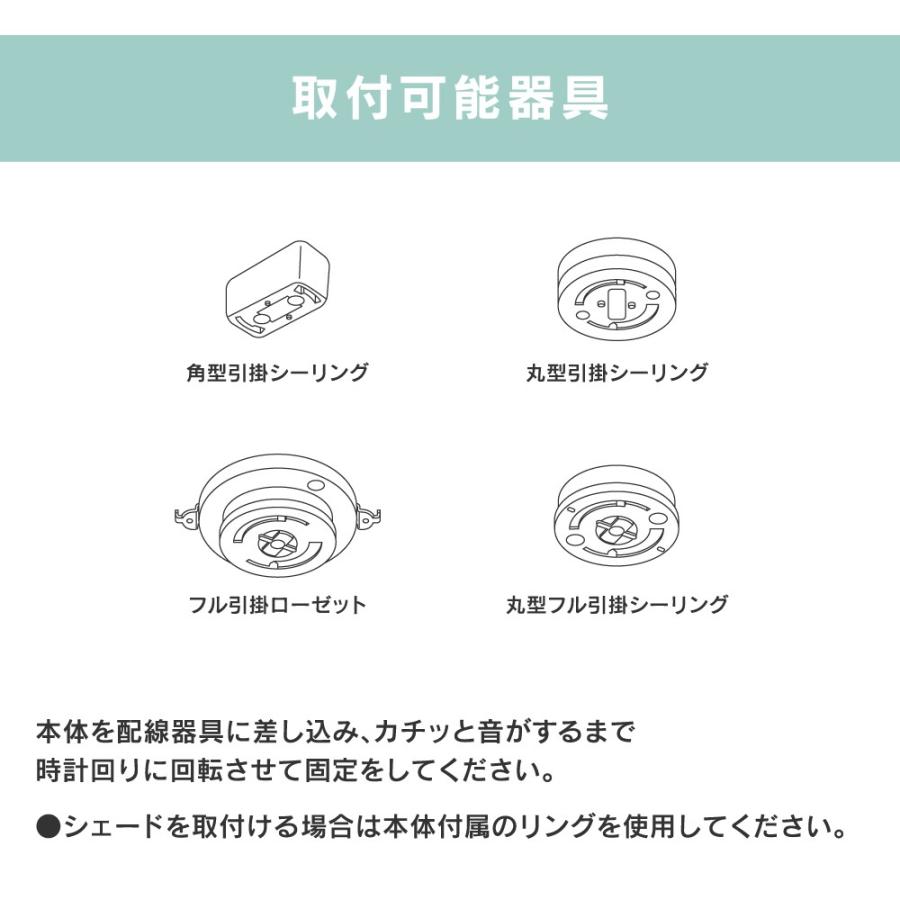 取付可能器具

角型引掛シーリング

丸型引掛シーリング

フル引掛ローゼット

丸型フル引掛シーリング

本体を配線器具に差し込み、カチッと音がするまで時計回りに回転させて固定をしてください。

●シェードを取付ける場合は本体付属のリングを使用してください。