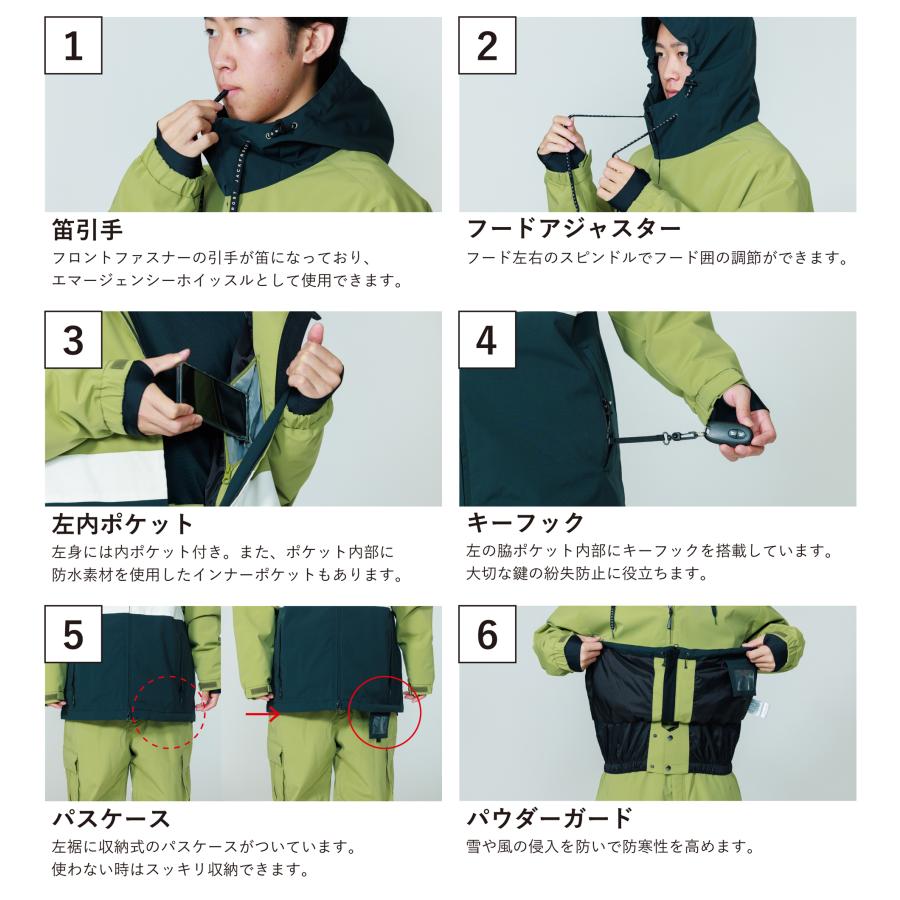 1

笛引手
フロントファスナーの引手が笛になっており、エマージェンシーホイッスルとして使用できます。

2

フードアジャスター
フード左右のスピンドルでフード囲の調節ができます。

3

左内ポケット
左身には内ポケット付き。また、ポケット内部に防水素材を使用したインナーポケットもあります。

4

キーフック
左の脇ポケット内部にキーフックを搭載しています。大切な鍵の紛失防止に役立ちます。

5

パスケース
左裾に収納式のパスケースがついています。使わない時はスッキリ収納できます。

6

パウダーガード
雪や風の侵入を防いで防寒性を高めます。